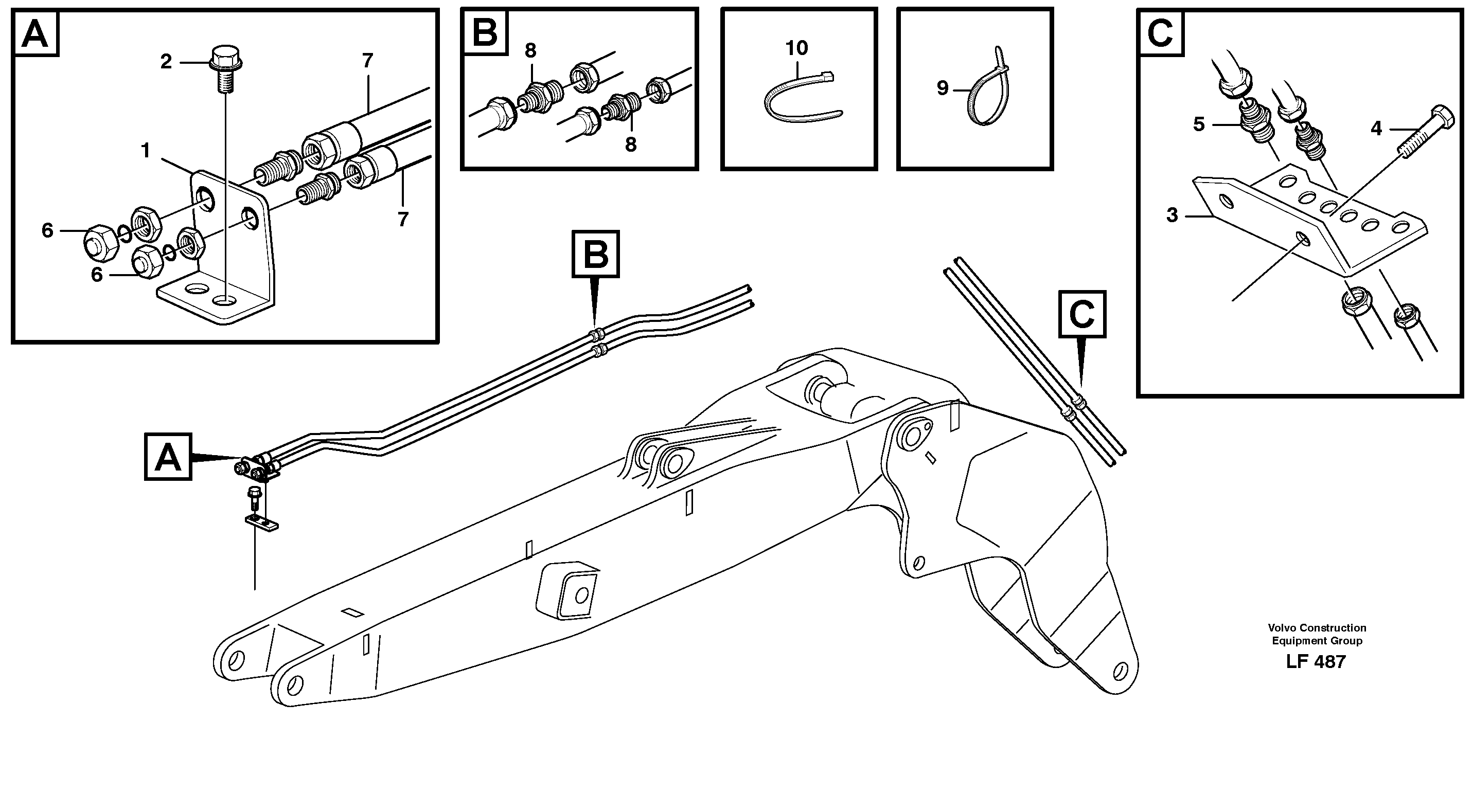 A
2
7
1
6
6
7

B
8
8

10

9

C
5
4
3

B

C

A

Volvo Construction Equipment Group
LF 487