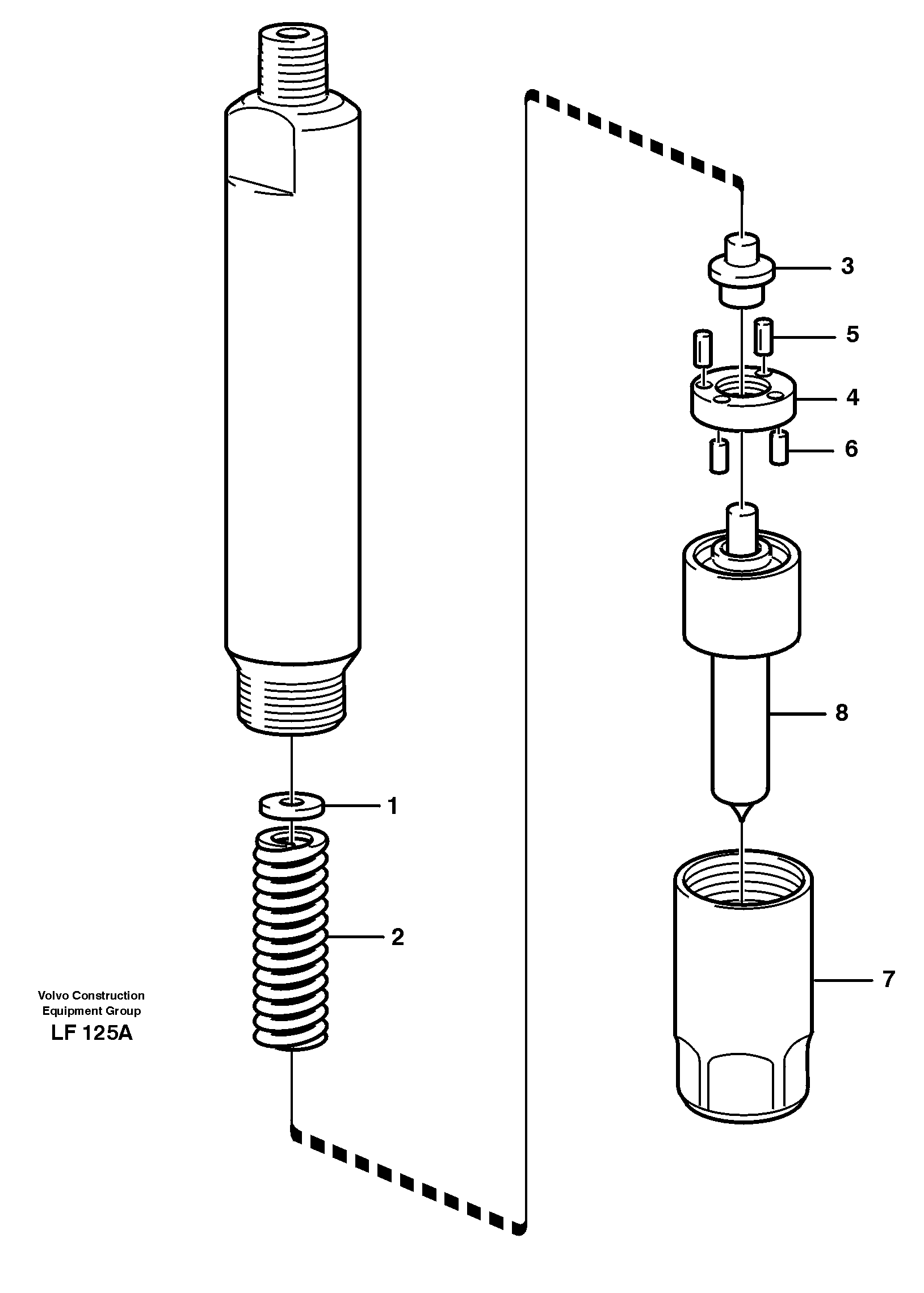 3

5

4

6

8

1

2

7

Volvo Construction Equipment Group
LF 125A