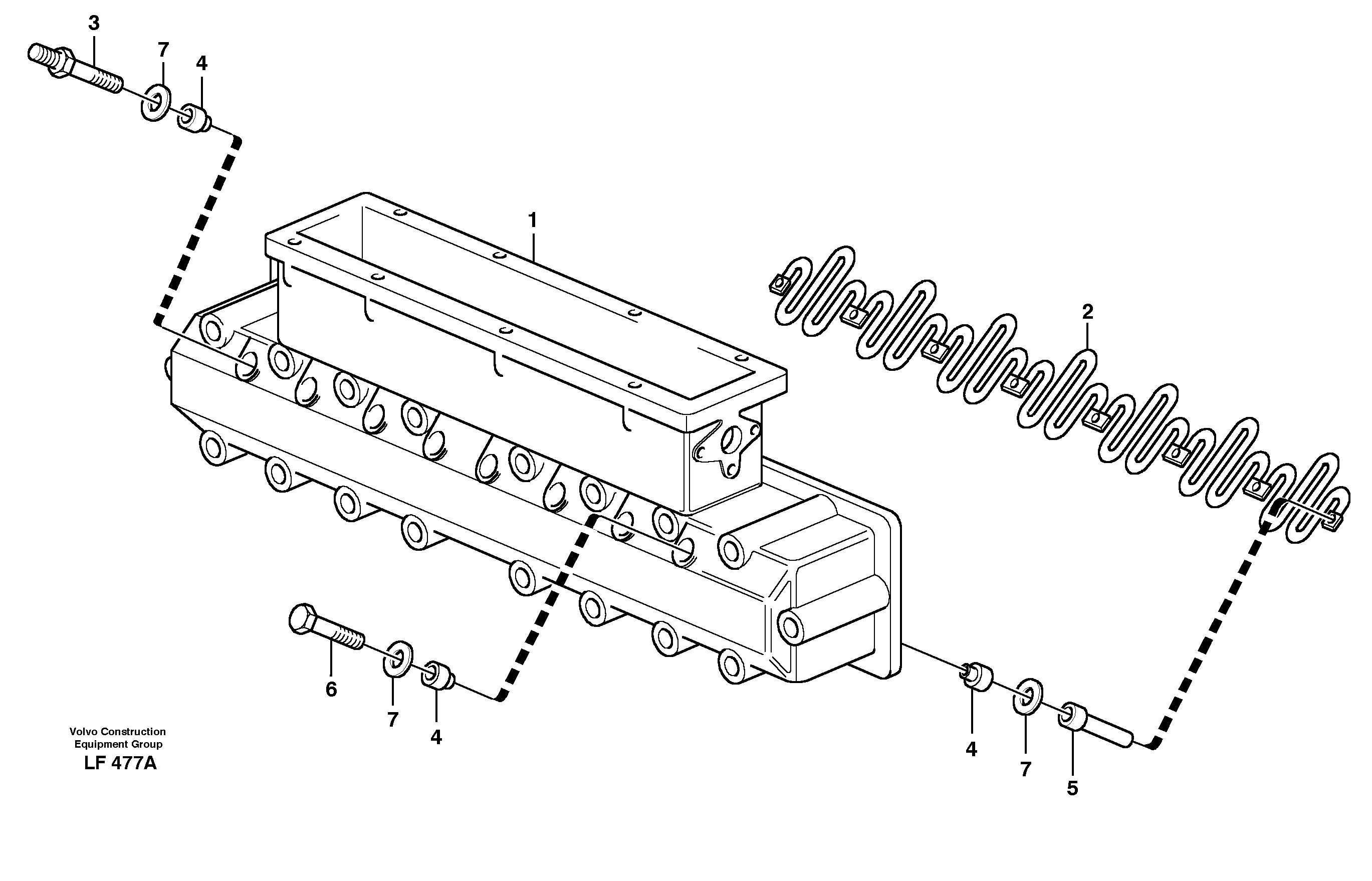 3
7
4
1
2
6
7
4
4
7
5
Volvo Construction Equipment Group
LF 477A