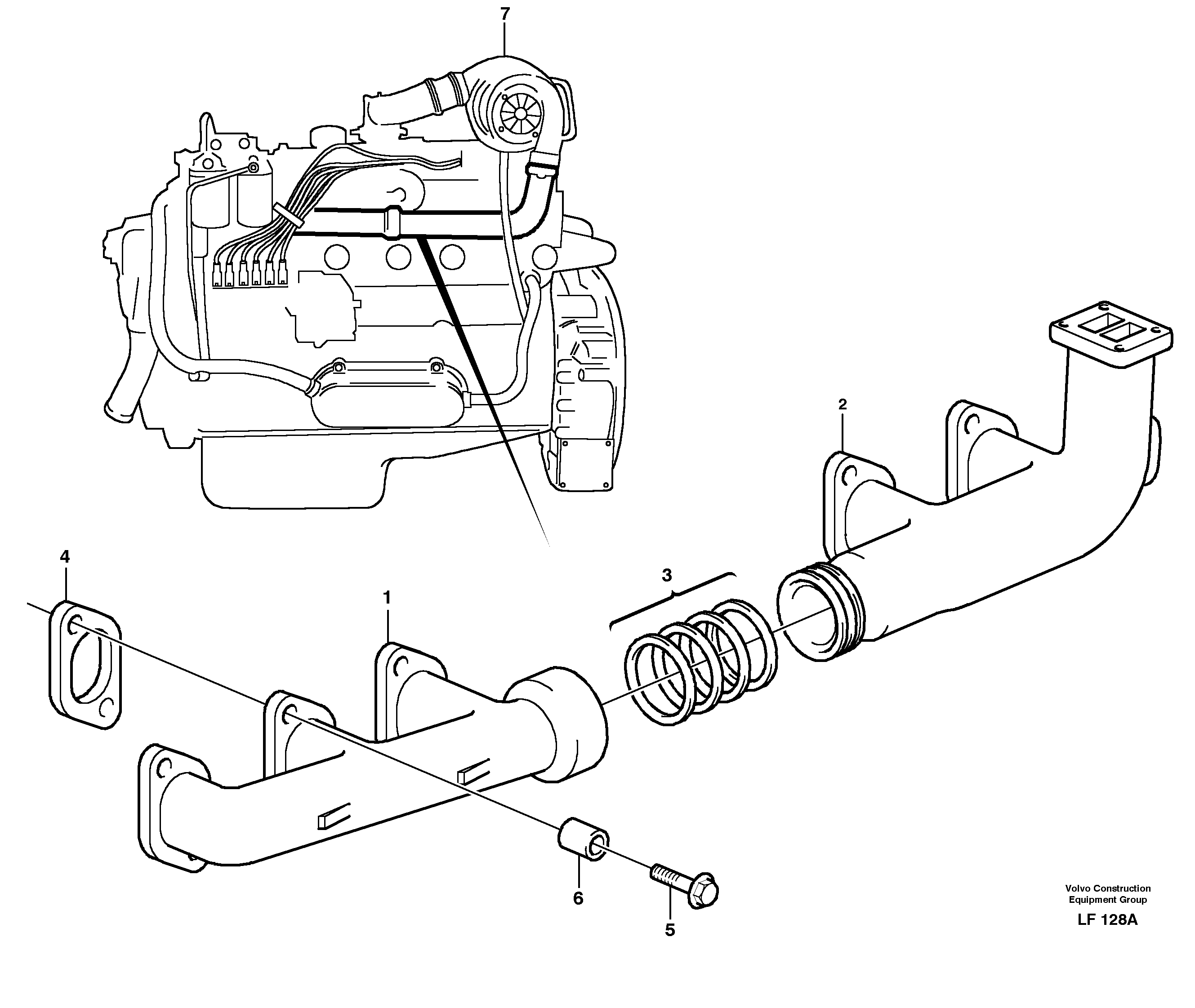 7

2

4

3

1

6

5

Volvo Construction Equipment Group

LF 128A