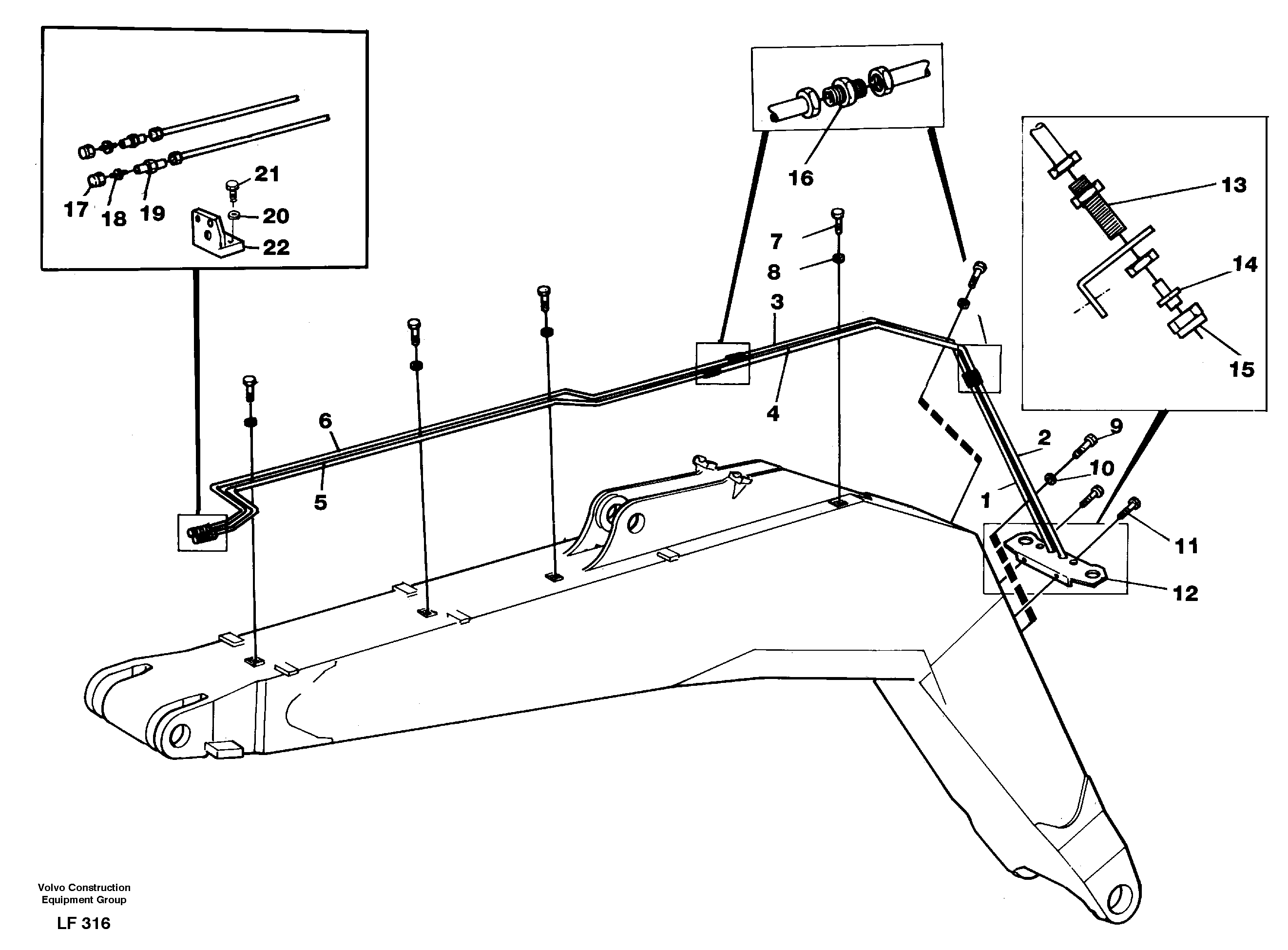 21
17
18
19
20
22
16
13
14
15
7
8
3
4
6
5
2
9
10
1
11
12

Volvo Construction Equipment Group

LF 316