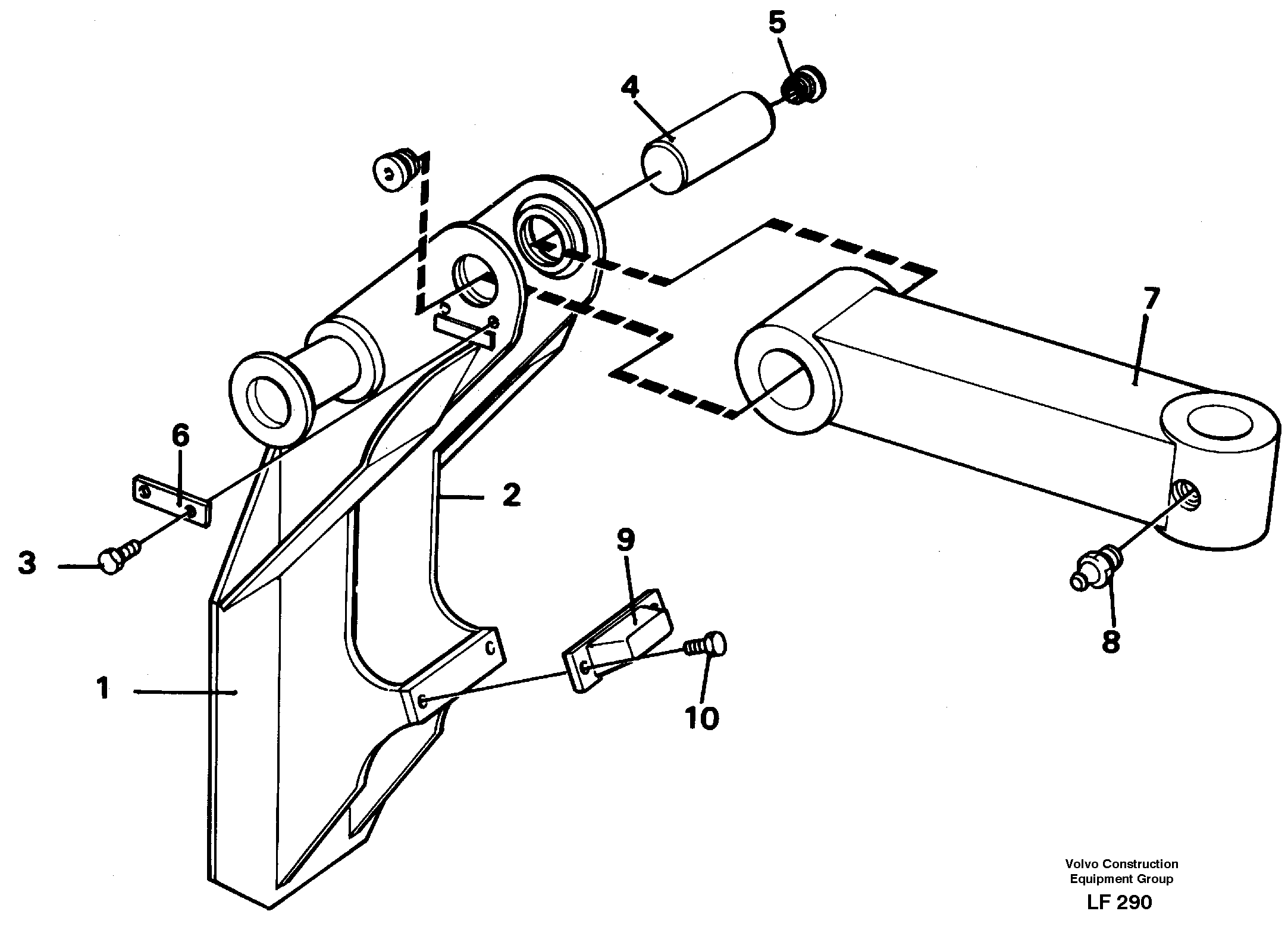 5

4

7

6

2

3

9

8

1

10

Volvo Construction Equipment Group

LF 290