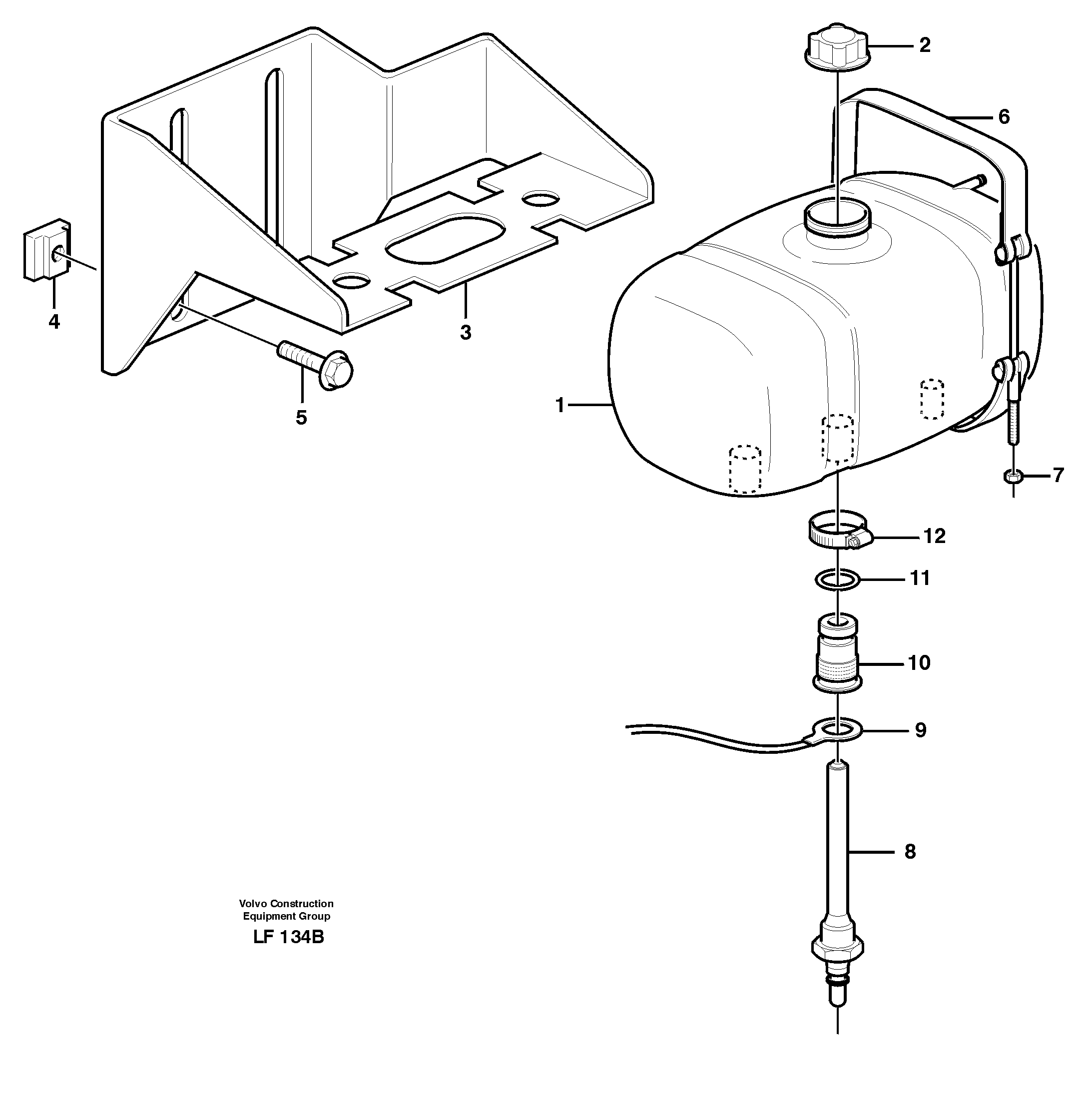 2

6

4

3

5

1

7

12

11

10

9

8

Volvo Construction Equipment Group

LF 134B