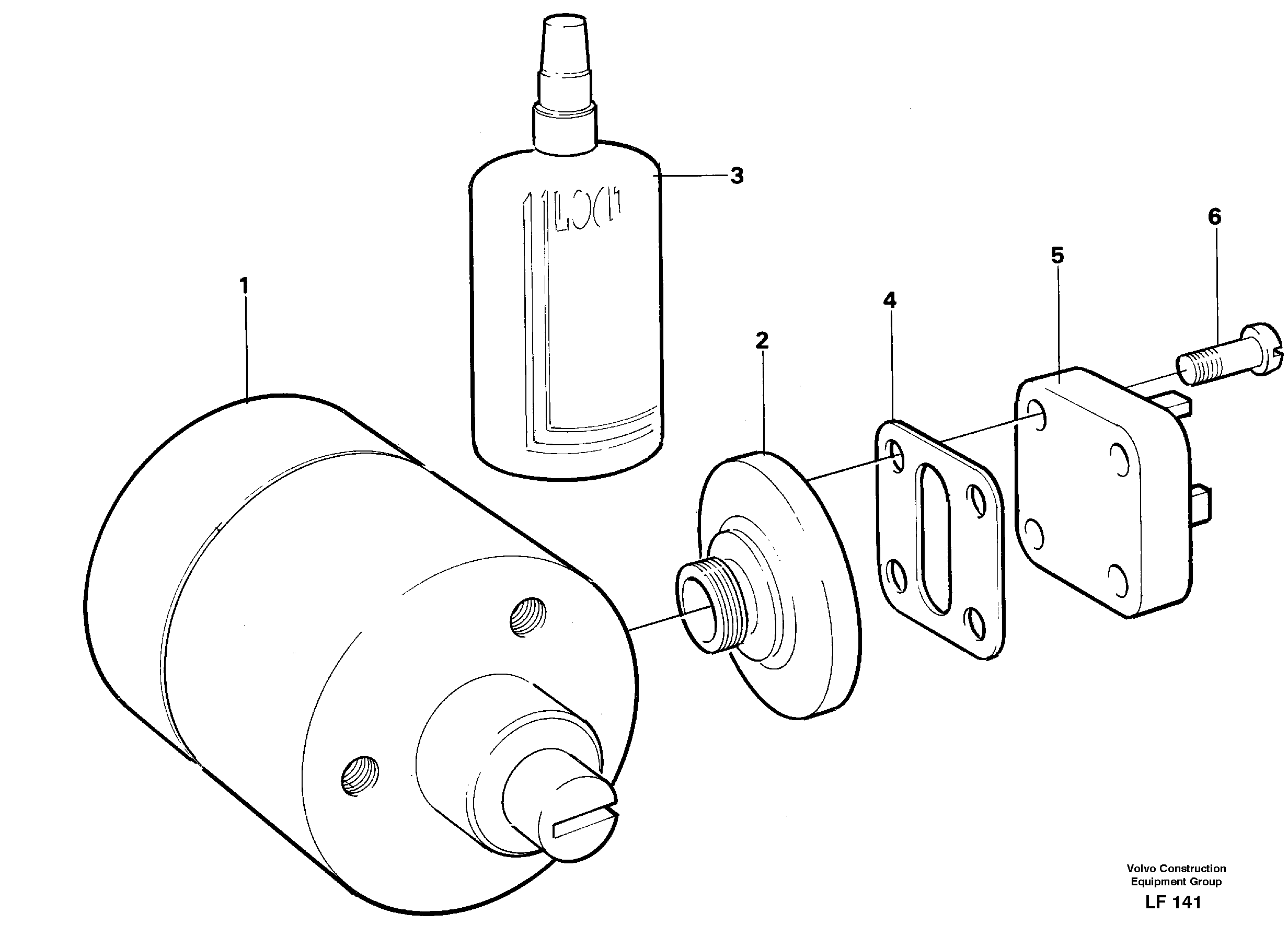 3

LOCT

6

5

1

4

2

Volvo Construction Equipment Group

LF 141