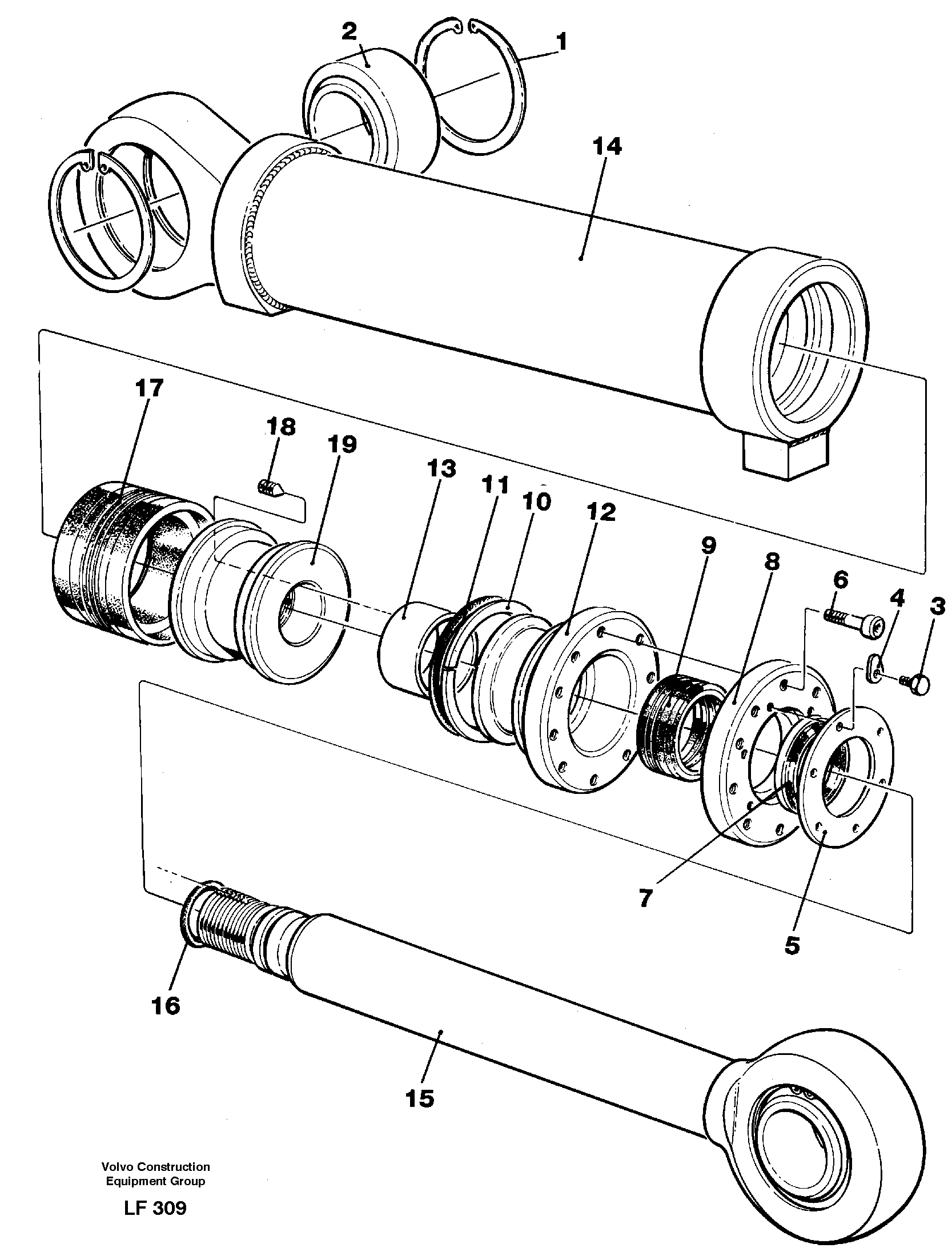 2
1
14
17
18
19
13
11
10
12
9
8
6
4
3
7
5
16
15
Volvo Construction Equipment Group
LF 309