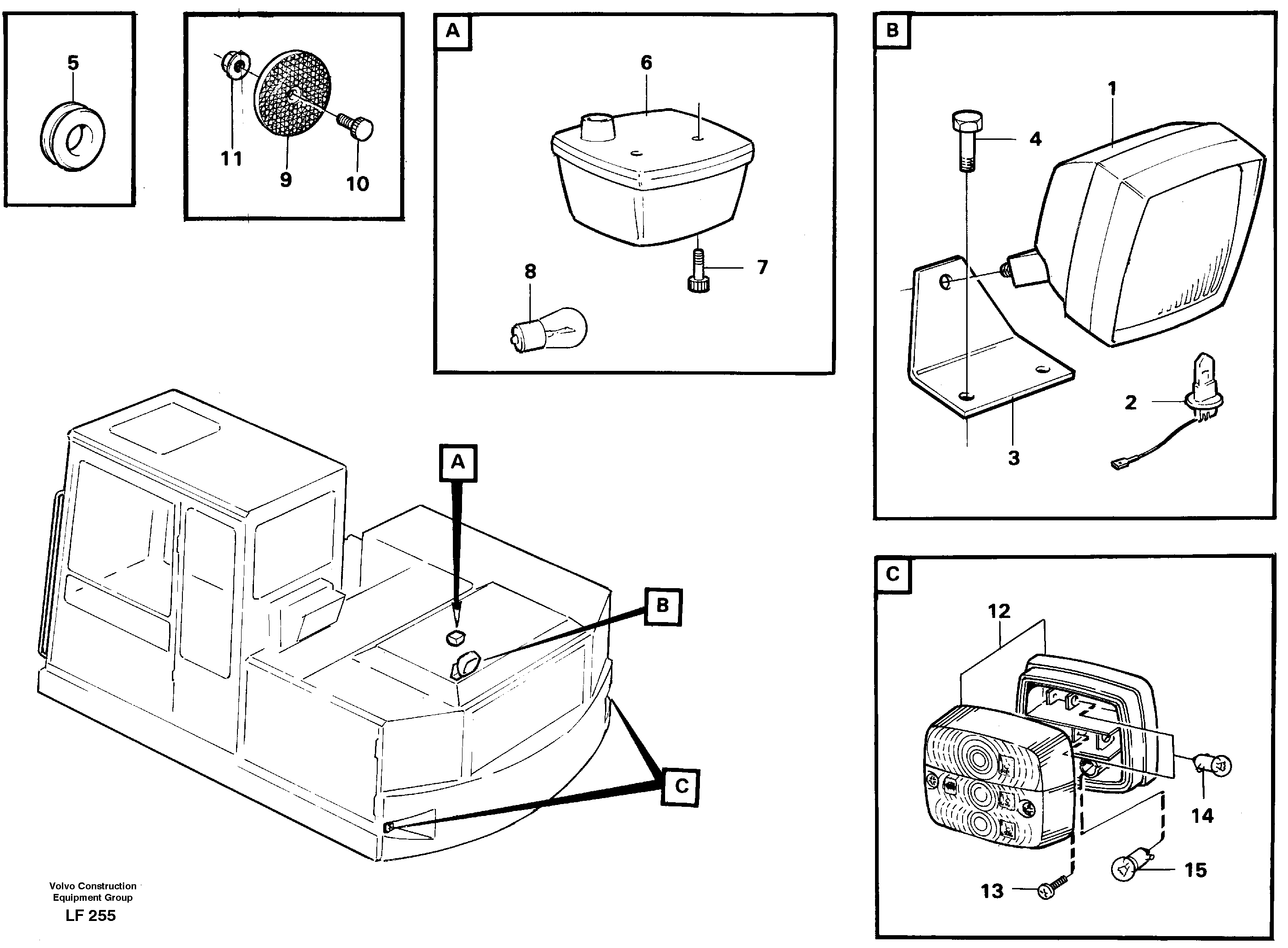 5

11
9
10

A
6
7
8

B
1
4
2
3

A
B
C

C
12
14
15
13

Volvo Construction Equipment Group
LF 255