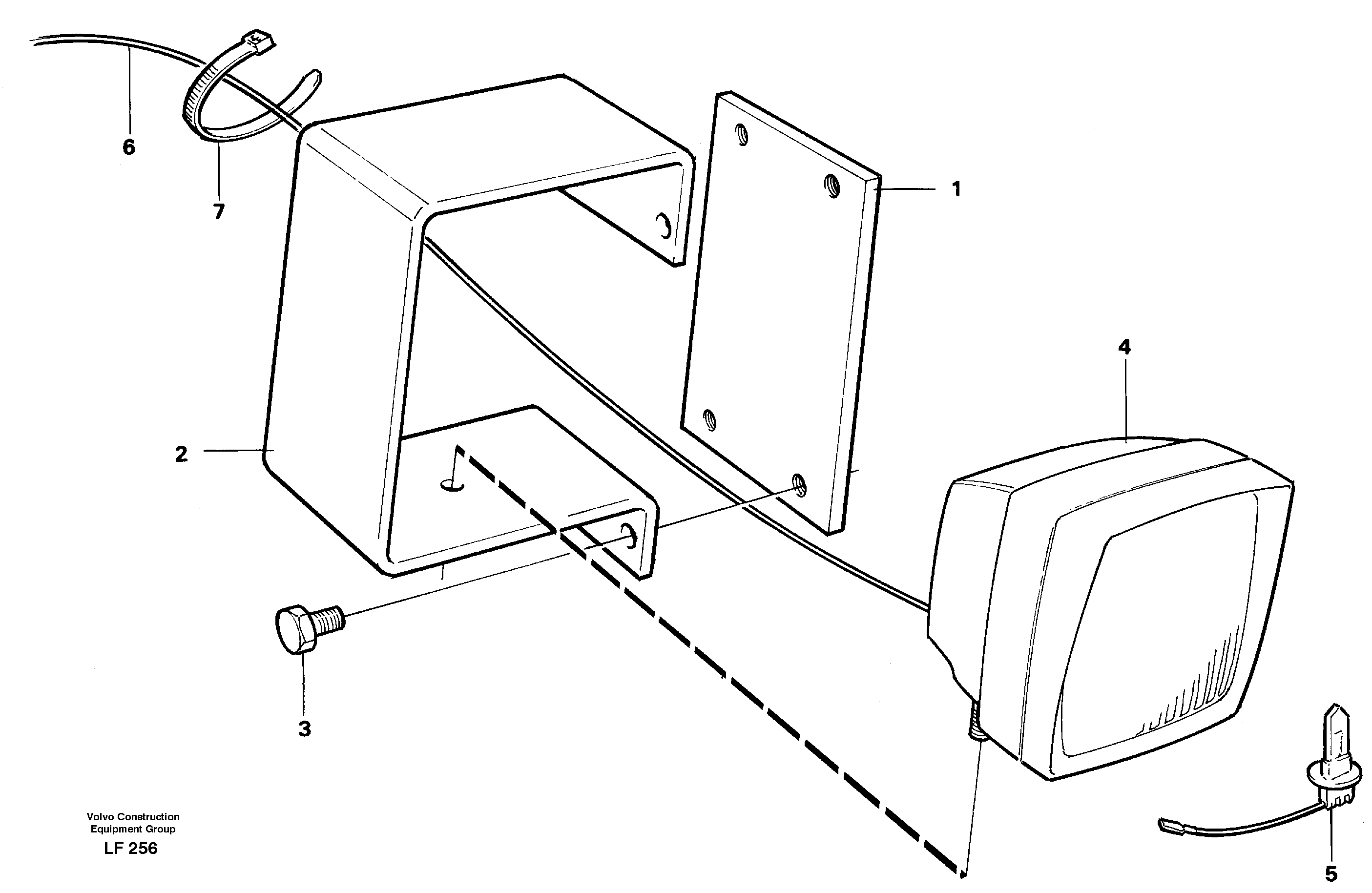 6

7

1

4

2

3

5

Volvo Construction
Equipment Group

LF 256