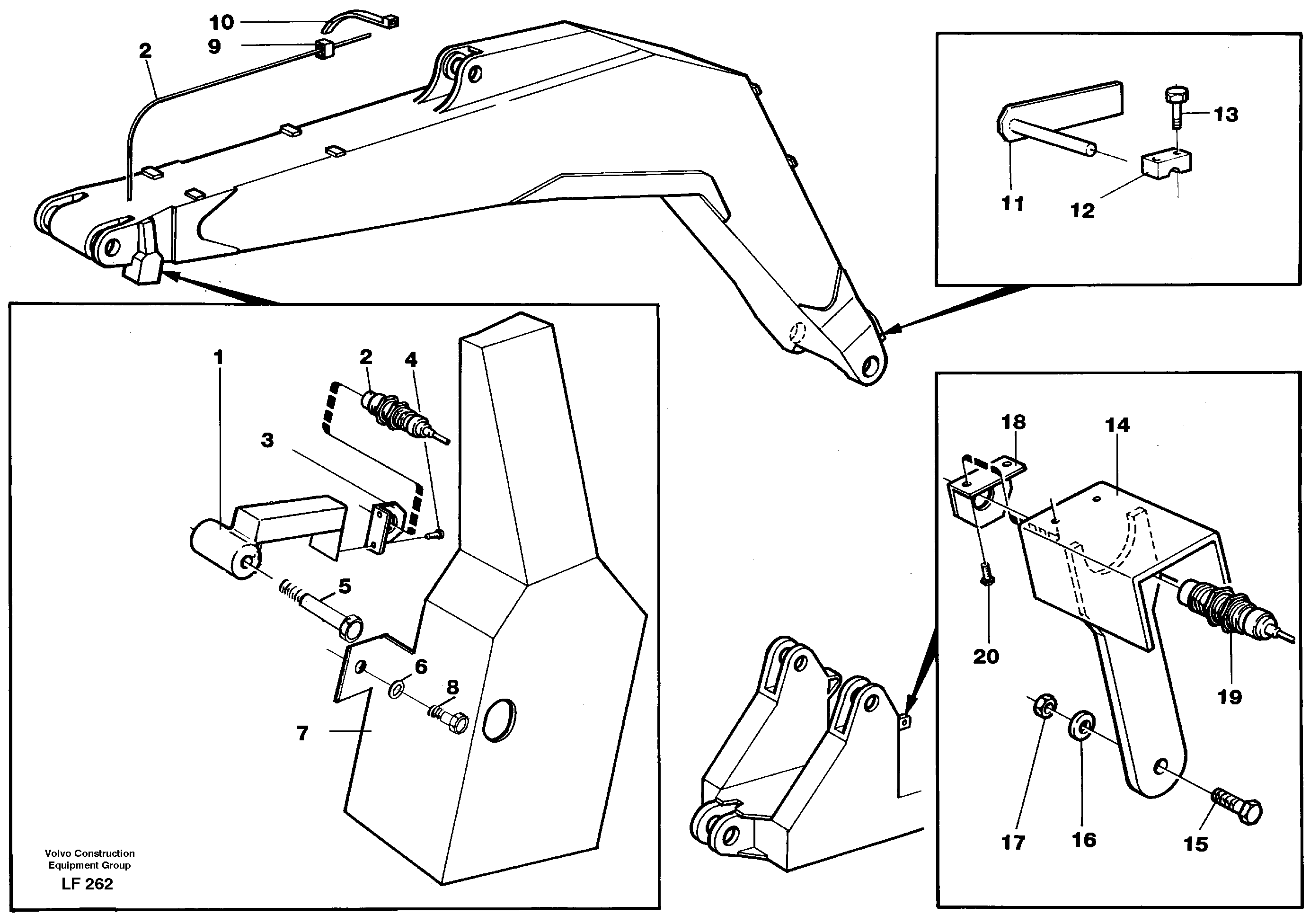 10
9
2
13
11
12
1
2
4
3
5
6
8
7
18
14
20
19
17
16
15
Volvo Construction
Equipment Group
LF 262