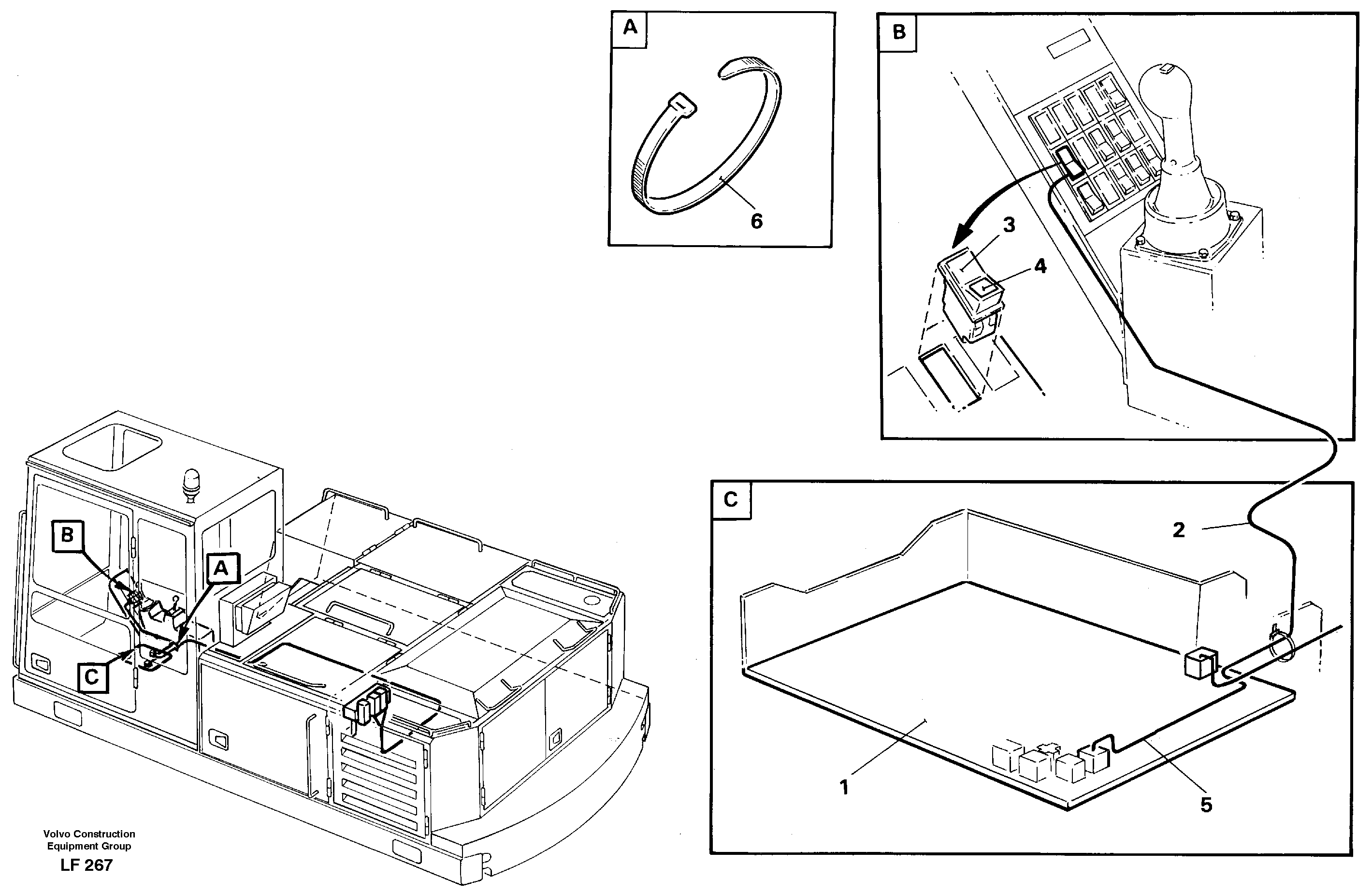 A

6

B

3

4

C

2

1

5

B

A

C

Volvo Construction Equipment Group

LF 267