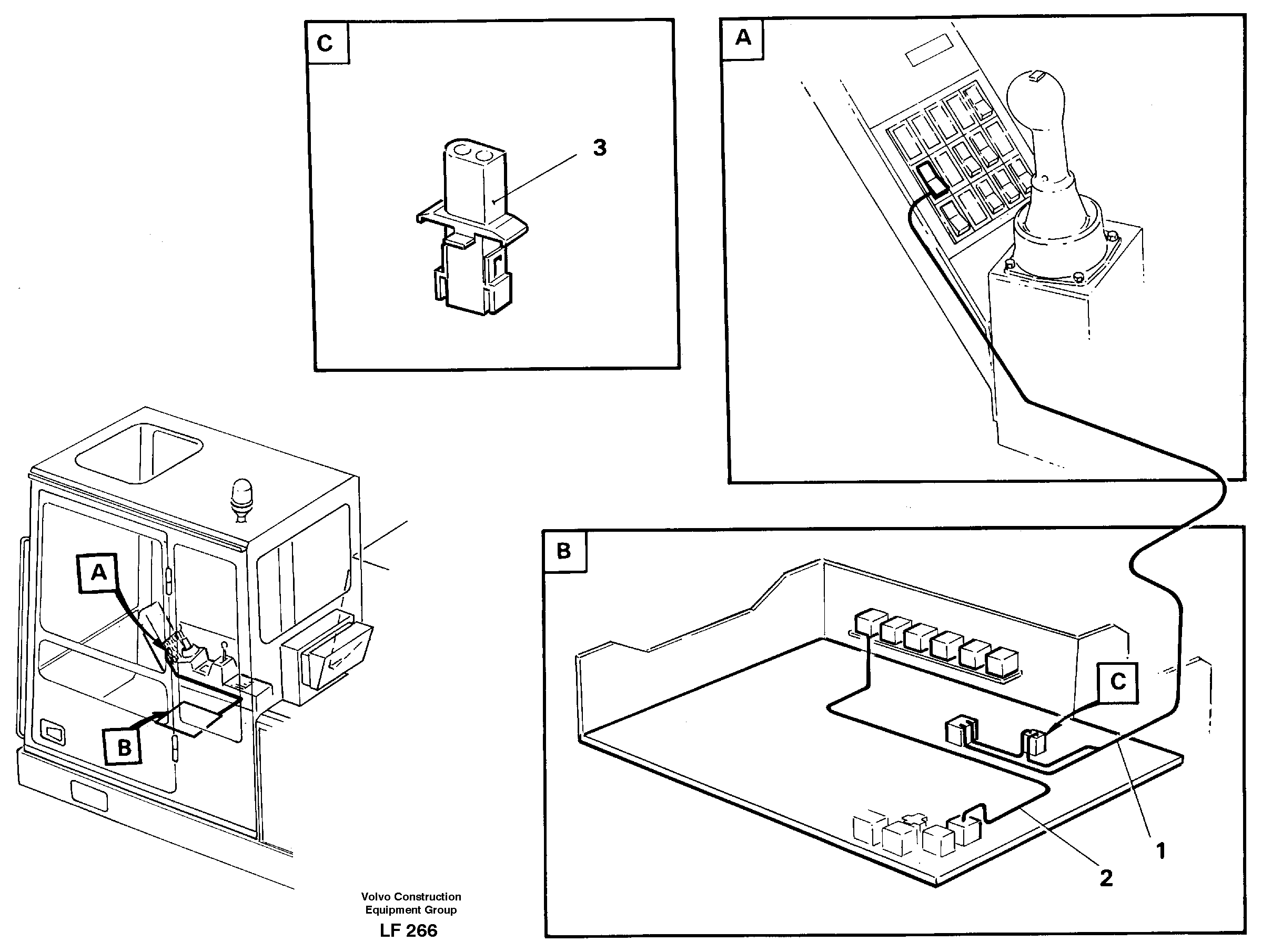 C

3

A

A

B

B

C

1

2

Volvo Construction Equipment Group

LF 266