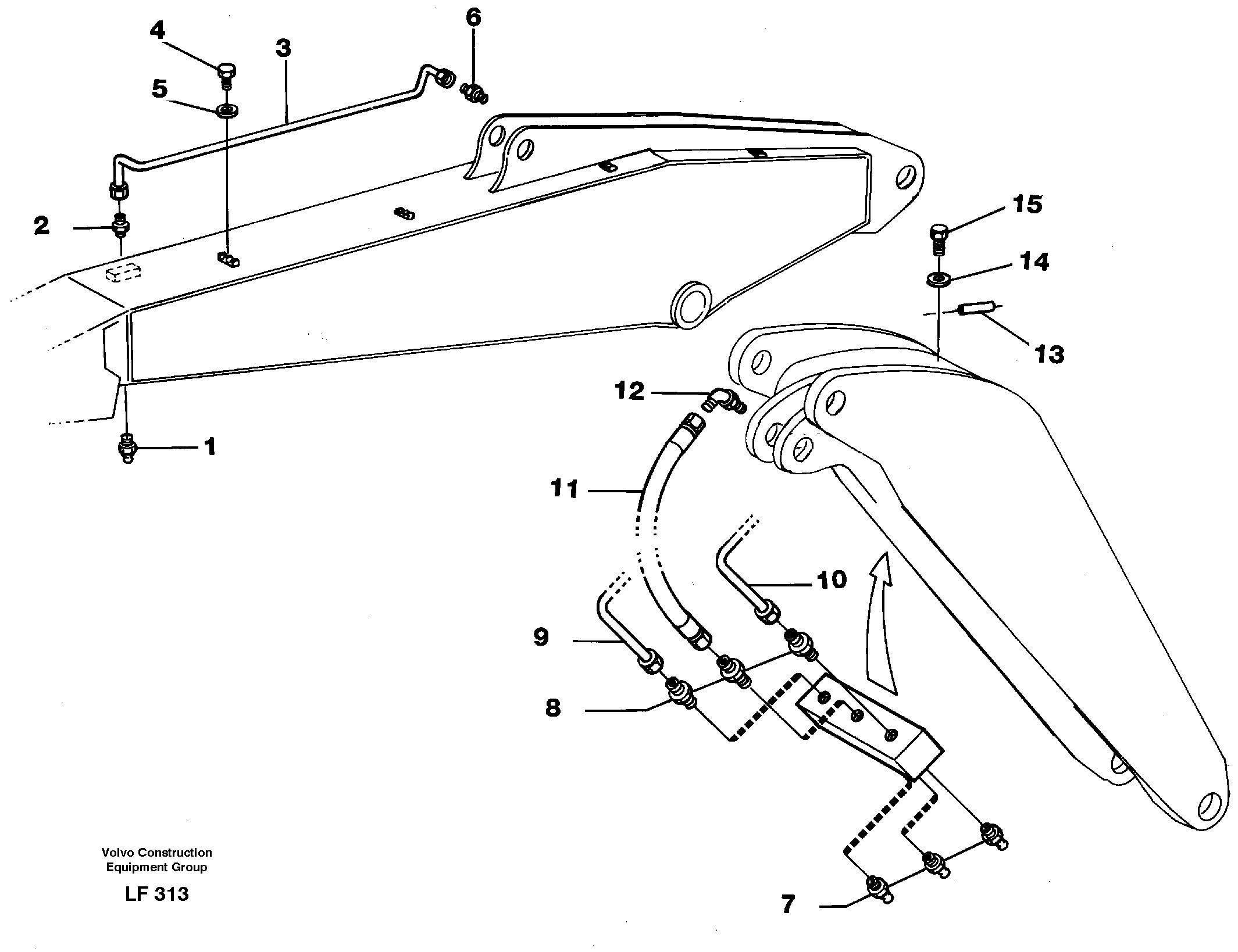 4
3
6
5
2
15
14
13
12
1
11
10
9
8
7
Volvo Construction Equipment Group
LF 313