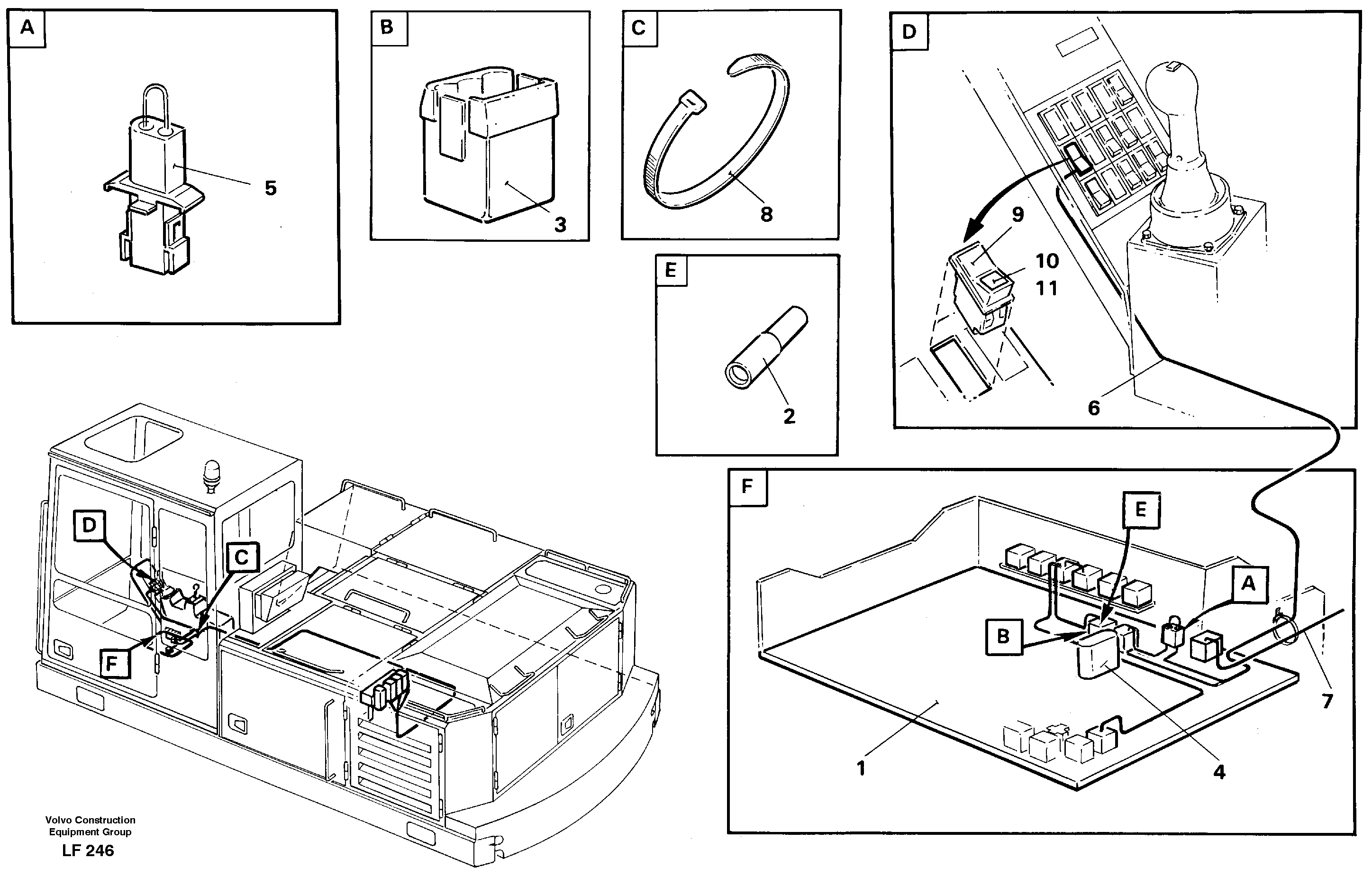 A
5

B
3

C
8

D
9
10
11
6

E
2

D
C
F

F
E
A
B
7
1
4

Volvo Construction Equipment Group
LF 246