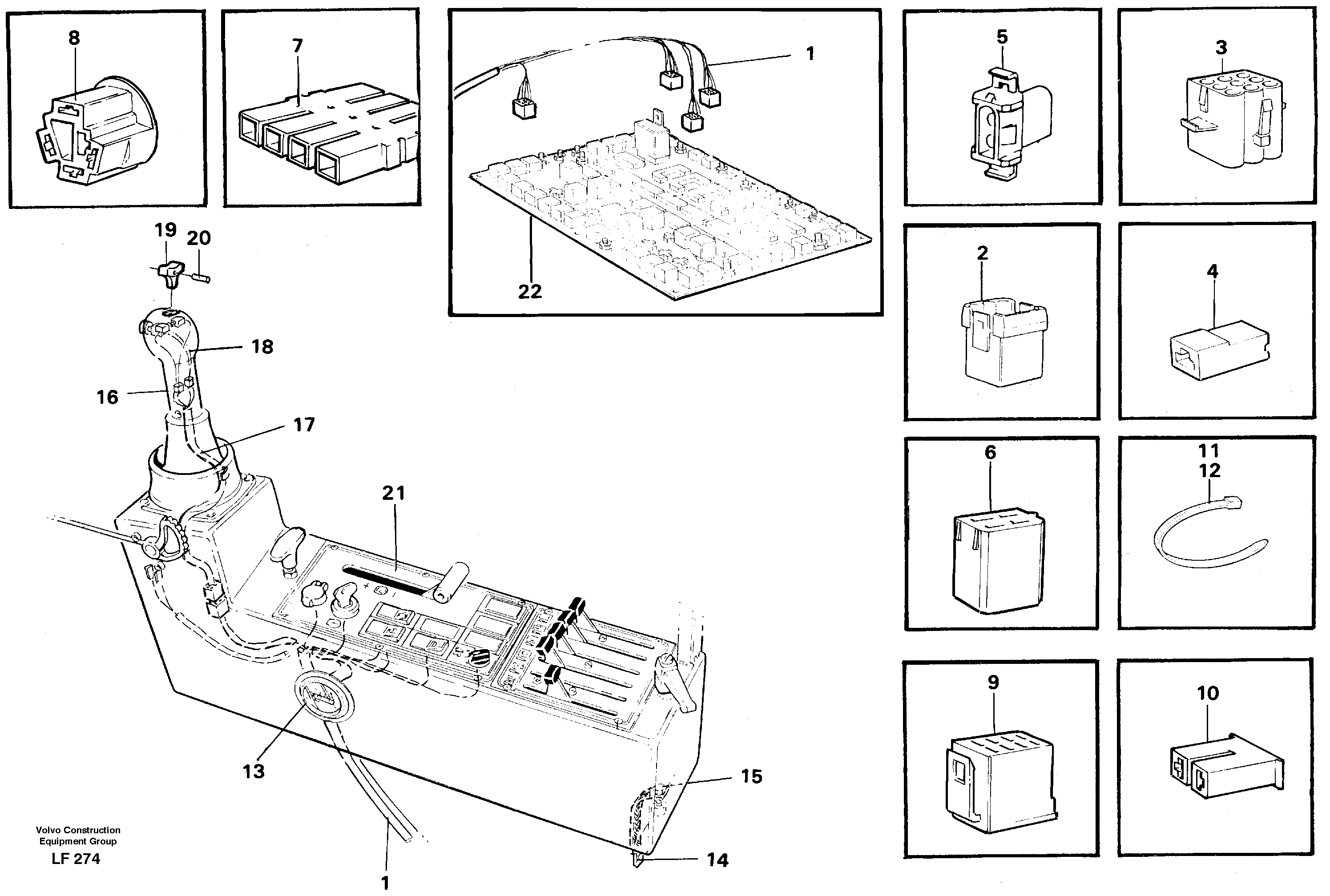 8

7

1

22

5

3

2

4

6

11
12

9

10

19 20

18

16

17

21

13

15

14

1

Volvo Construction Equipment Group
LF 274