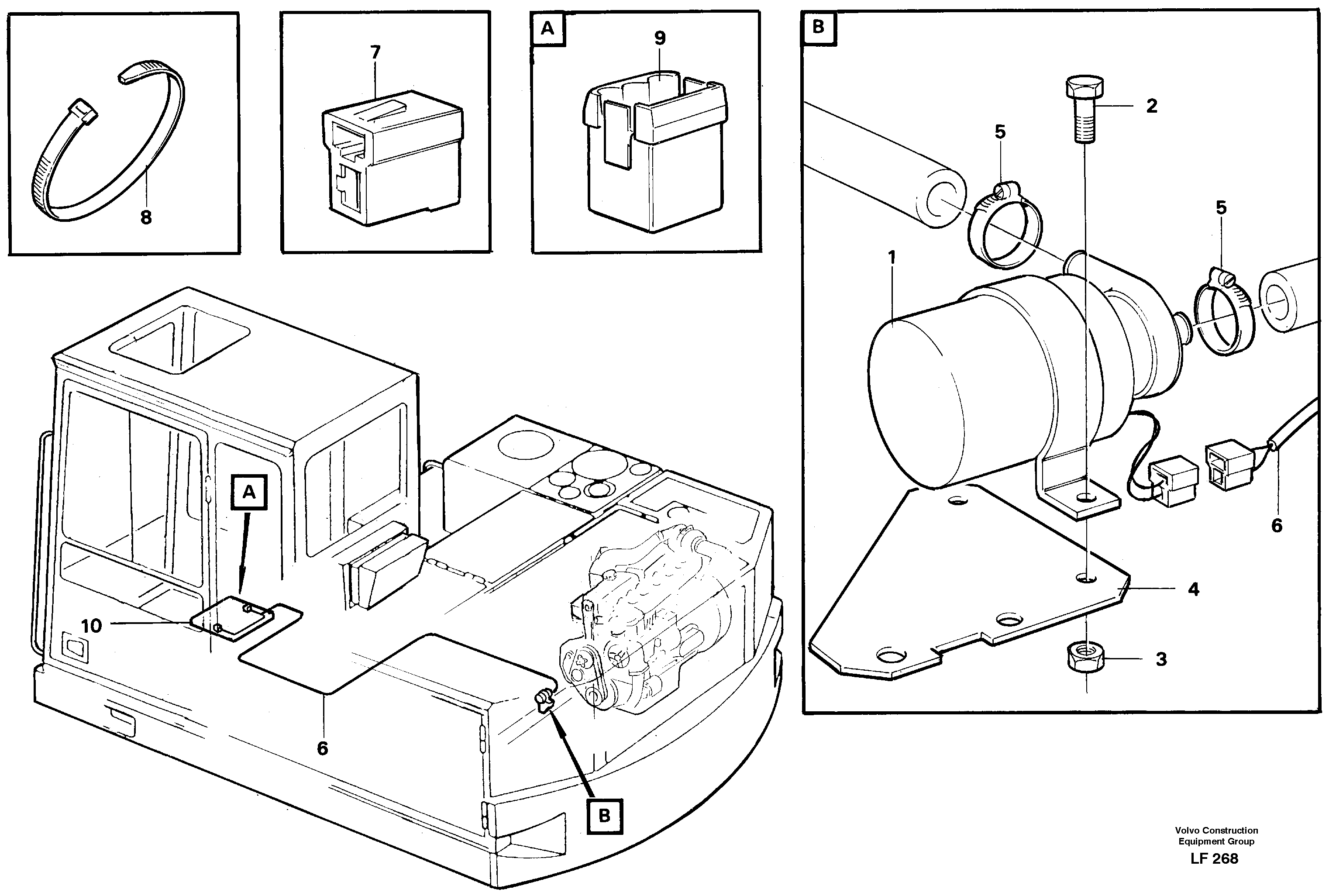 8

7

A

9

B

2

5

5

1

6

4

3

A

10

6

B

Volvo Construction Equipment Group

LF 268