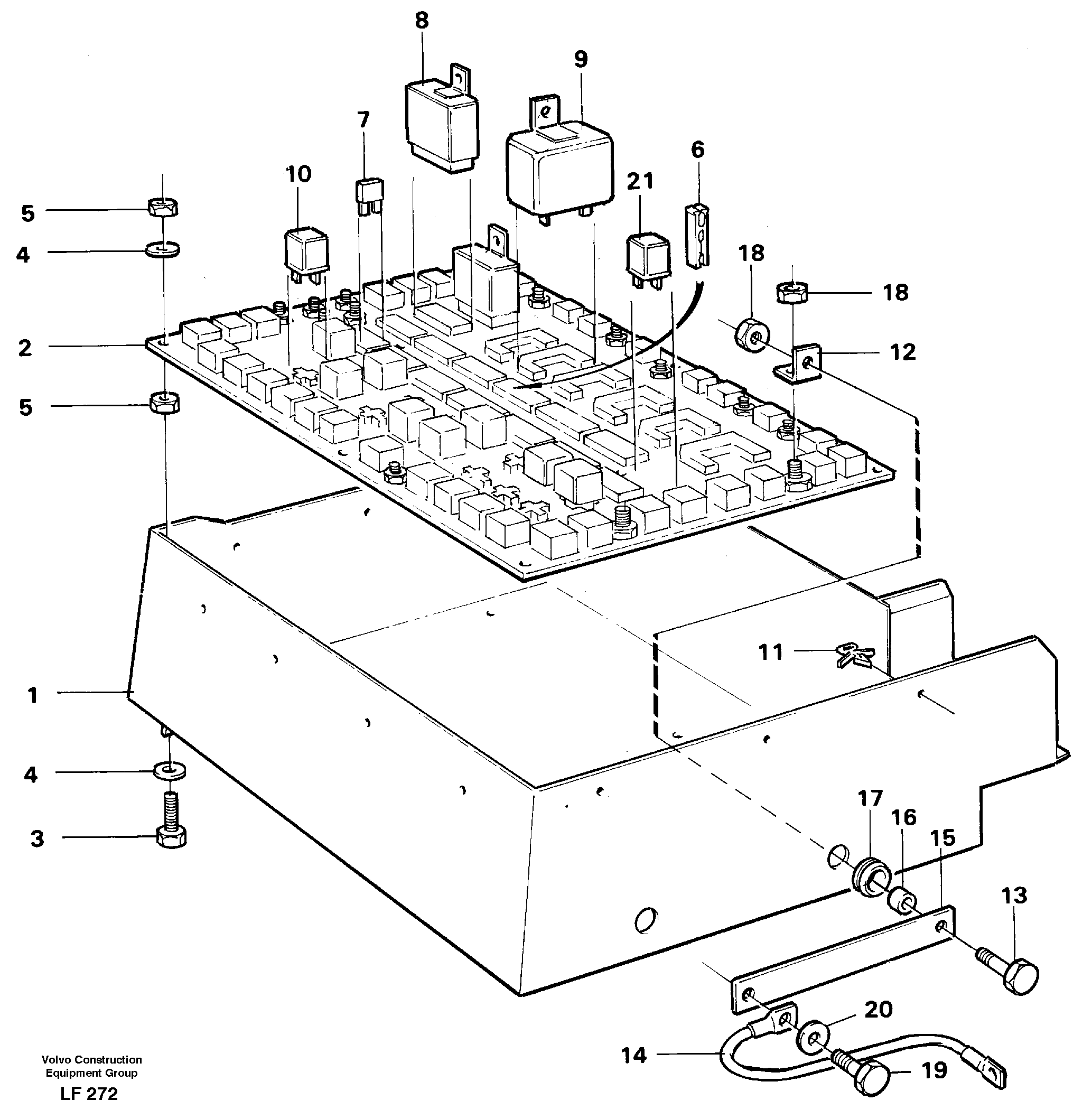 8
9
7
6
10
21
5
4
18
18
2
12
5
11
1
4
3
17
16
15
13
20
14
19
Volvo Construction Equipment Group
LF 272