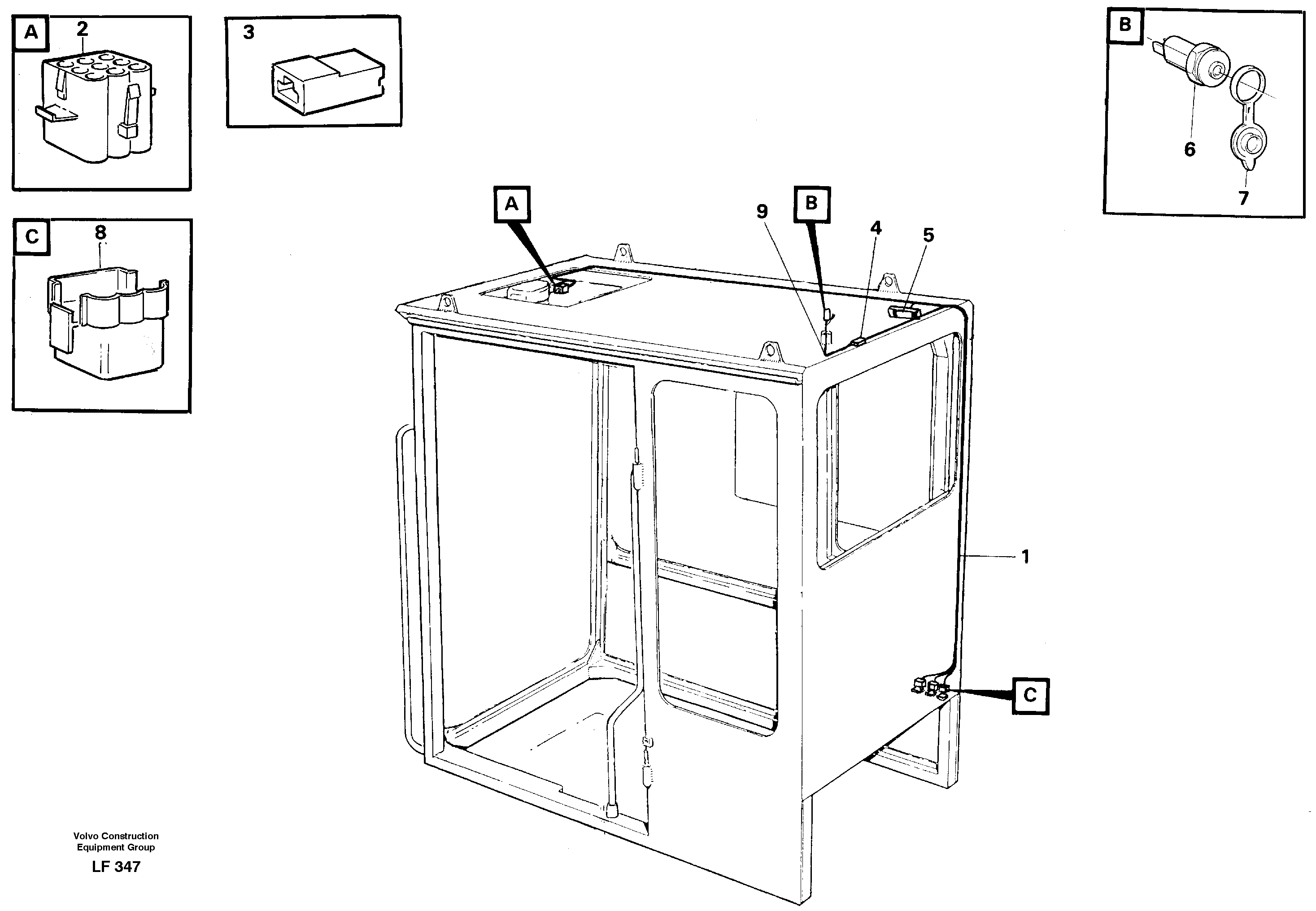 A
2

3

B
6
7

C
8

A
9
B
4
5

1

C

Volvo Construction
Equipment Group
LF 347