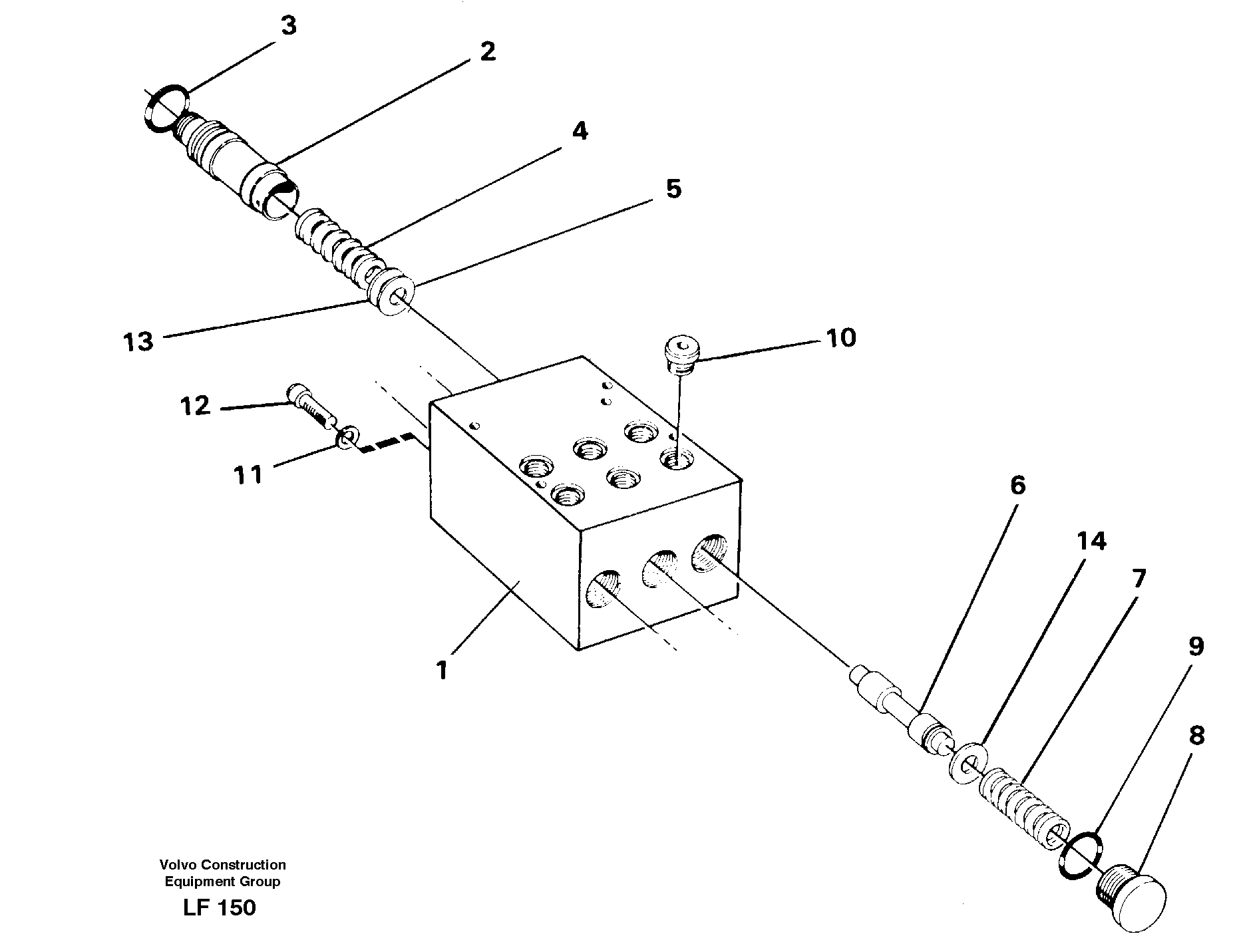 3
2
4
5
13
10
12
11
6
14
7
9
8
1

Volvo Construction Equipment Group
LF 150