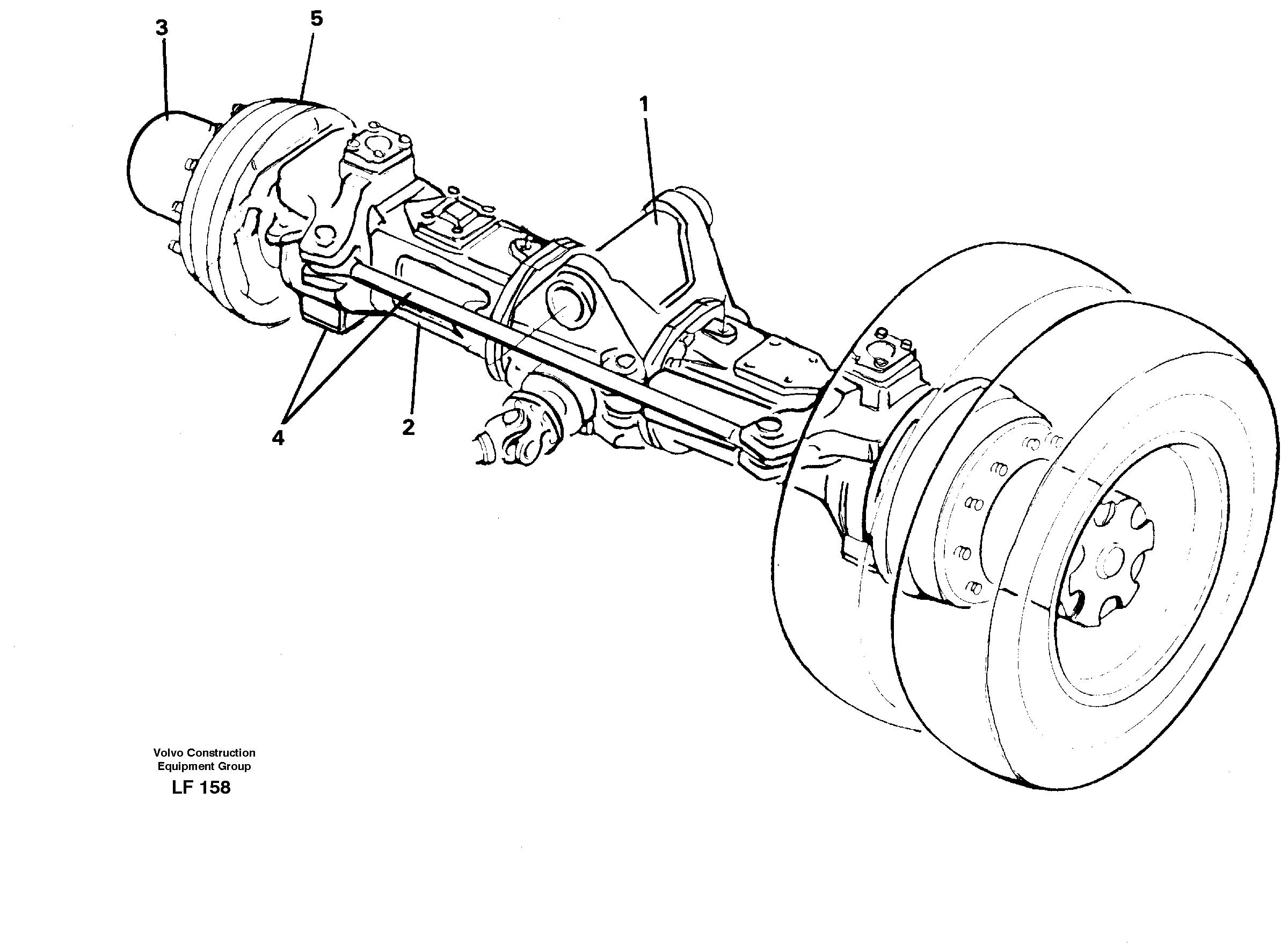 3
5
1
4
2

Volvo Construction Equipment Group
LF 158