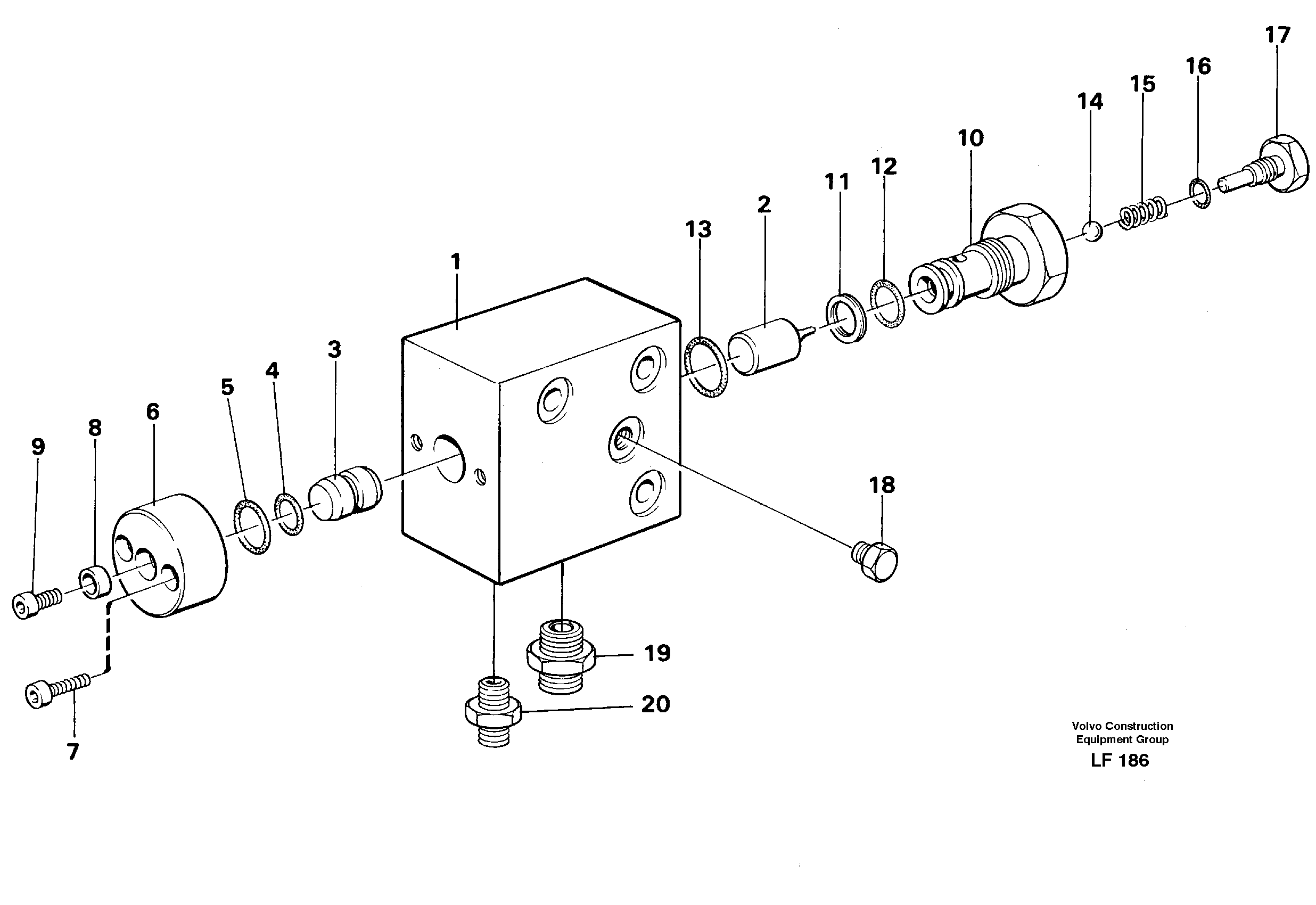 17
16
15
14
10
12
11
2
13
1
3
4
5
6
8
9
18
19
20
7

Volvo Construction Equipment Group
LF 186