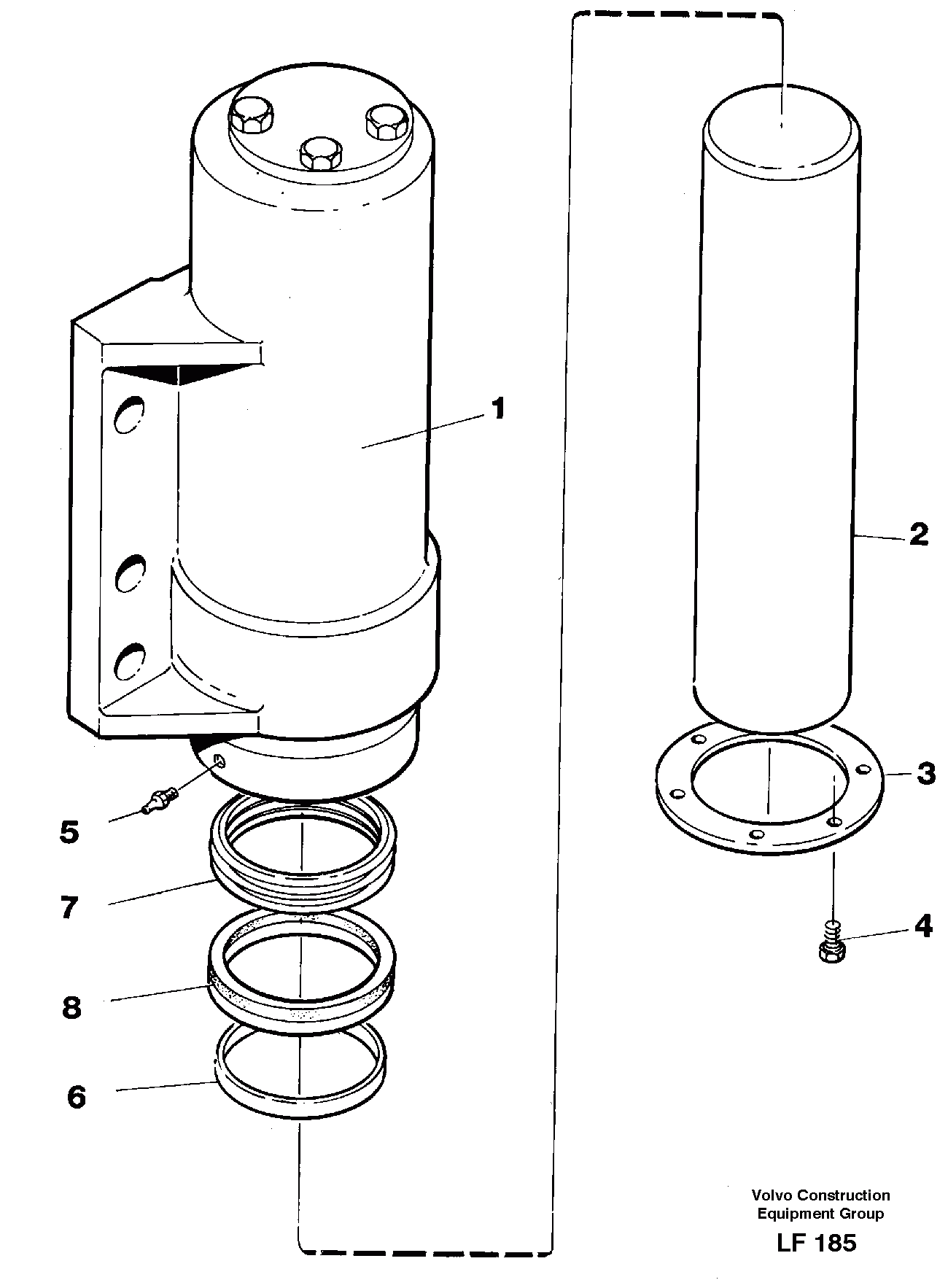 1

2

3

4

5

7

8

6

Volvo Construction
Equipment Group

LF 185