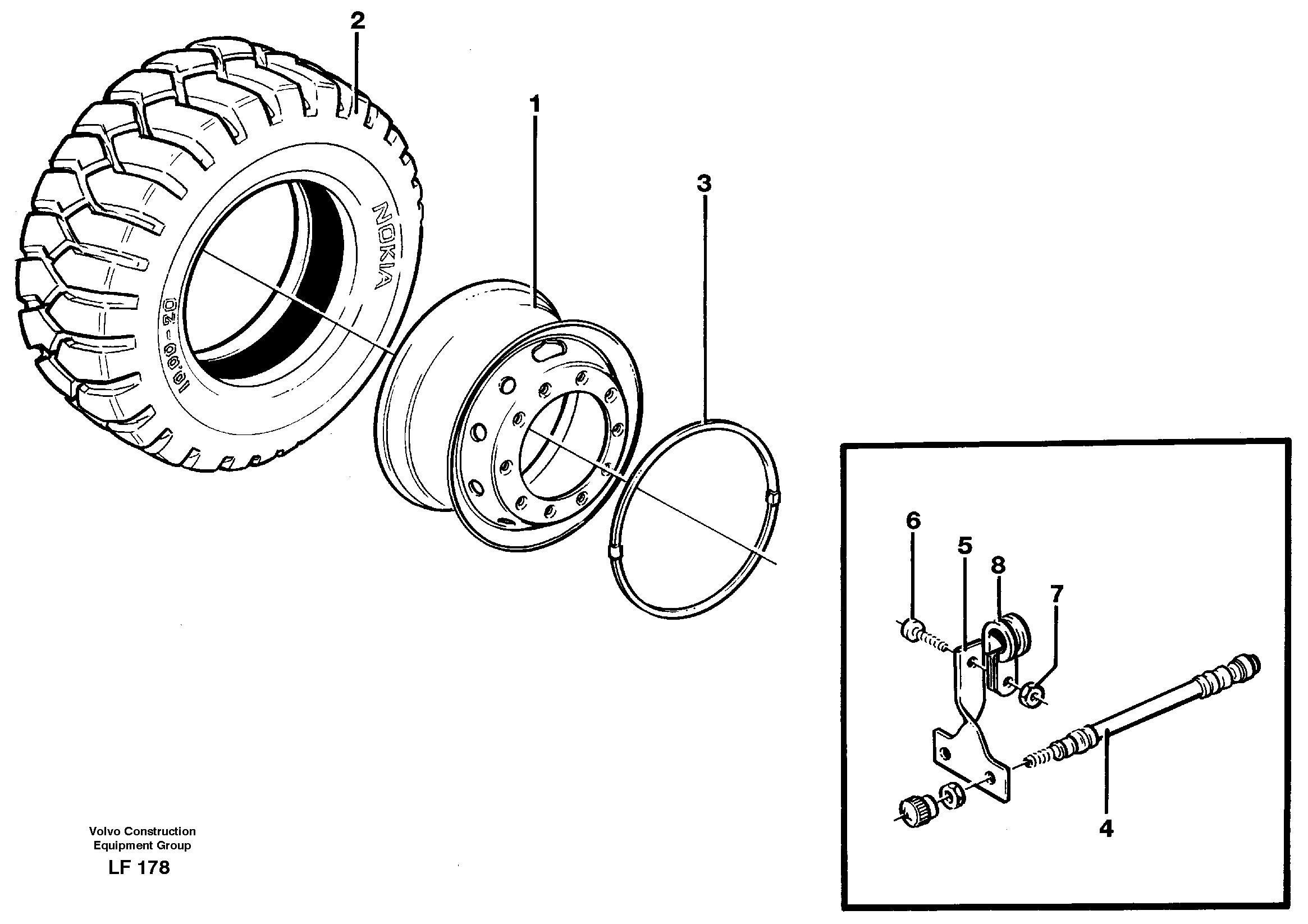 2

1

3

NOKIA

10.00-20

6

5

8

7

4

Volvo Construction
Equipment Group

LF 178