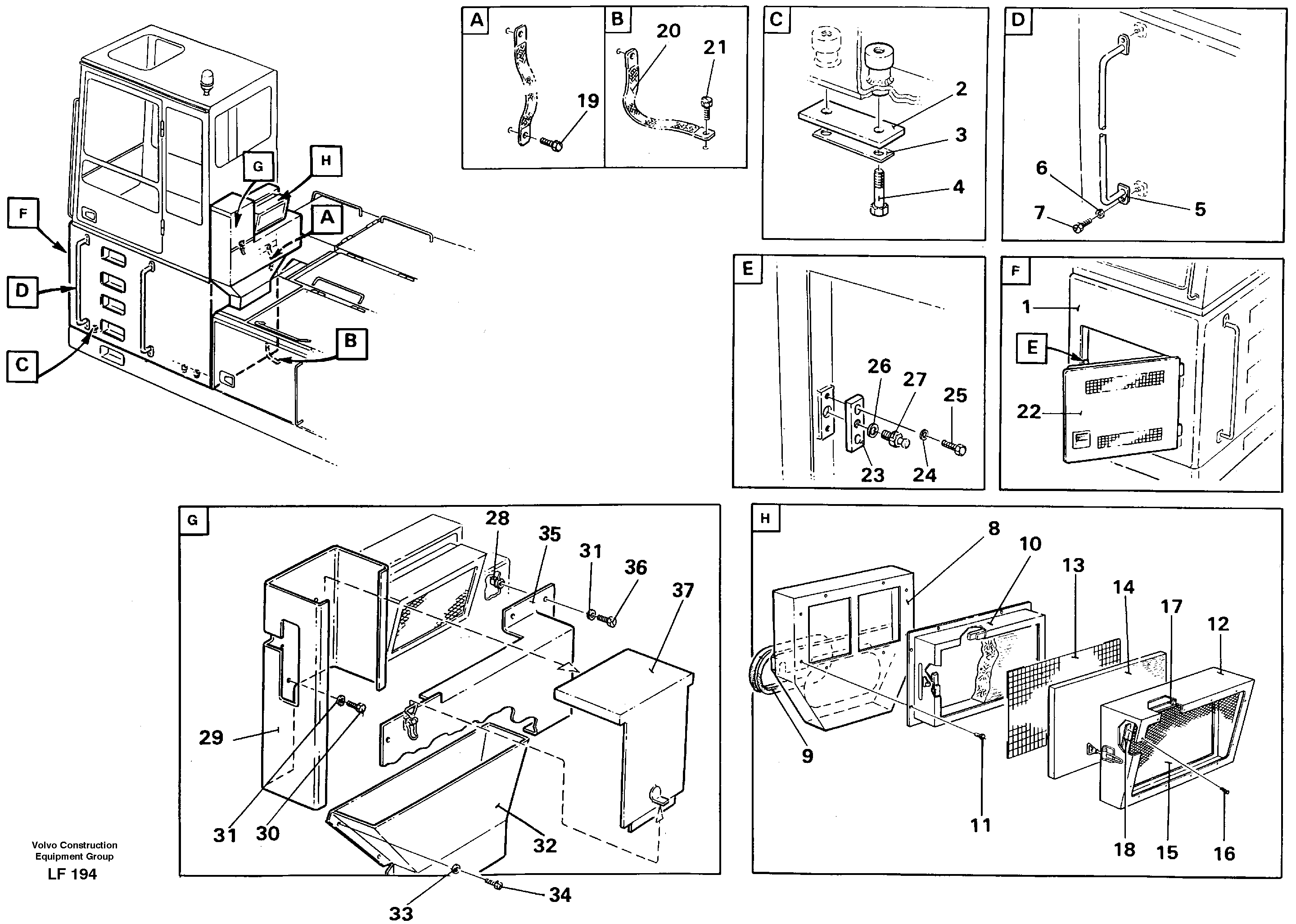 F
D
C
G
H
A
B

A
19
B
20
21
C
2
3
4
D
6
7
5

E
26
27
25
23
24
F
1
E
22

G
28
35
31
36
37
29
31
30
32
33
34

H
8
10
13
14
17
12
9
11
18
15
16

Volvo Construction Equipment Group
LF 194