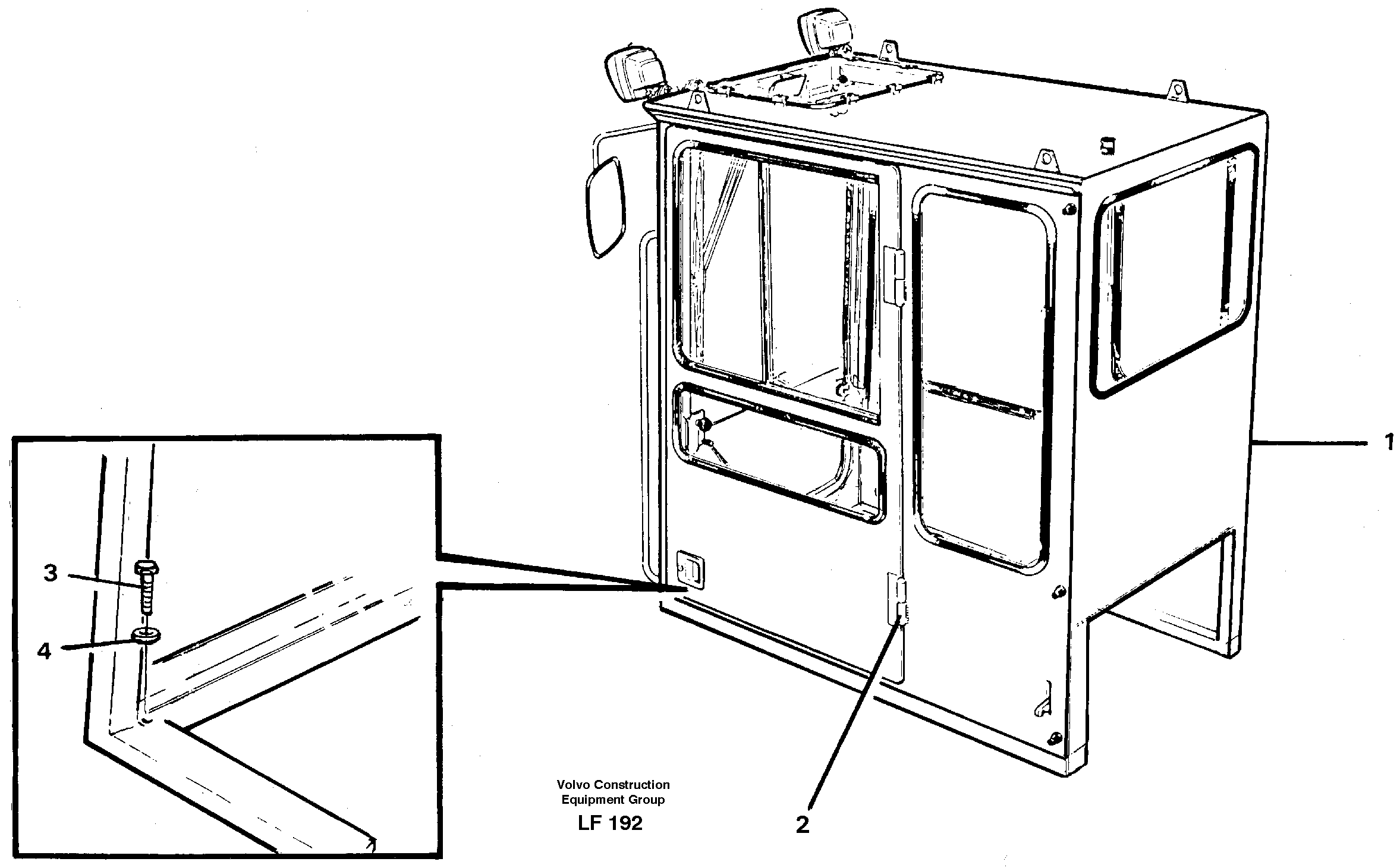 1

3

4

Volvo Construction Equipment Group

LF 192

2