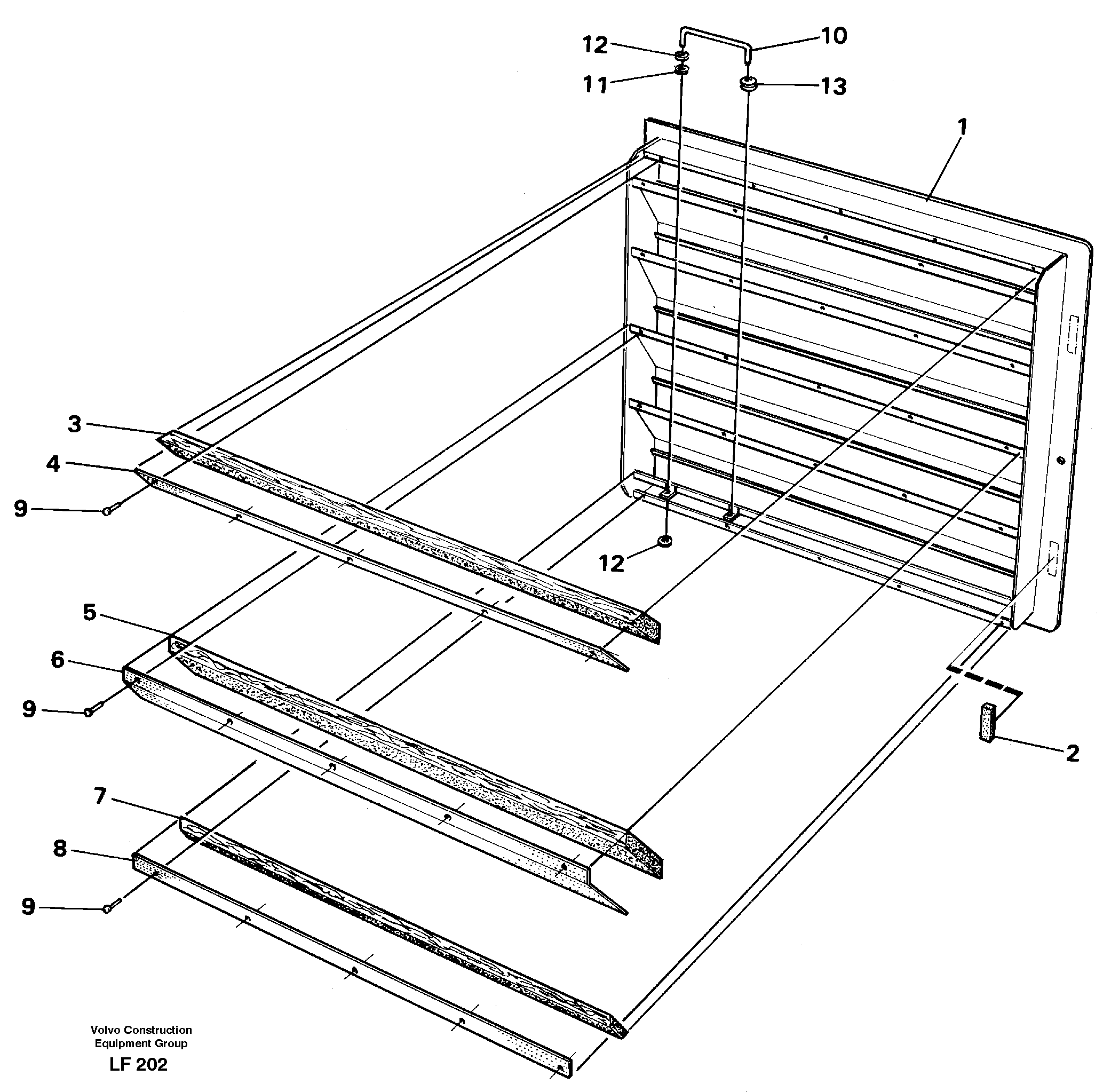 12
10
11
13
1
3
4
9
12
5
6
9
2
7
8
9
Volvo Construction Equipment Group
LF 202