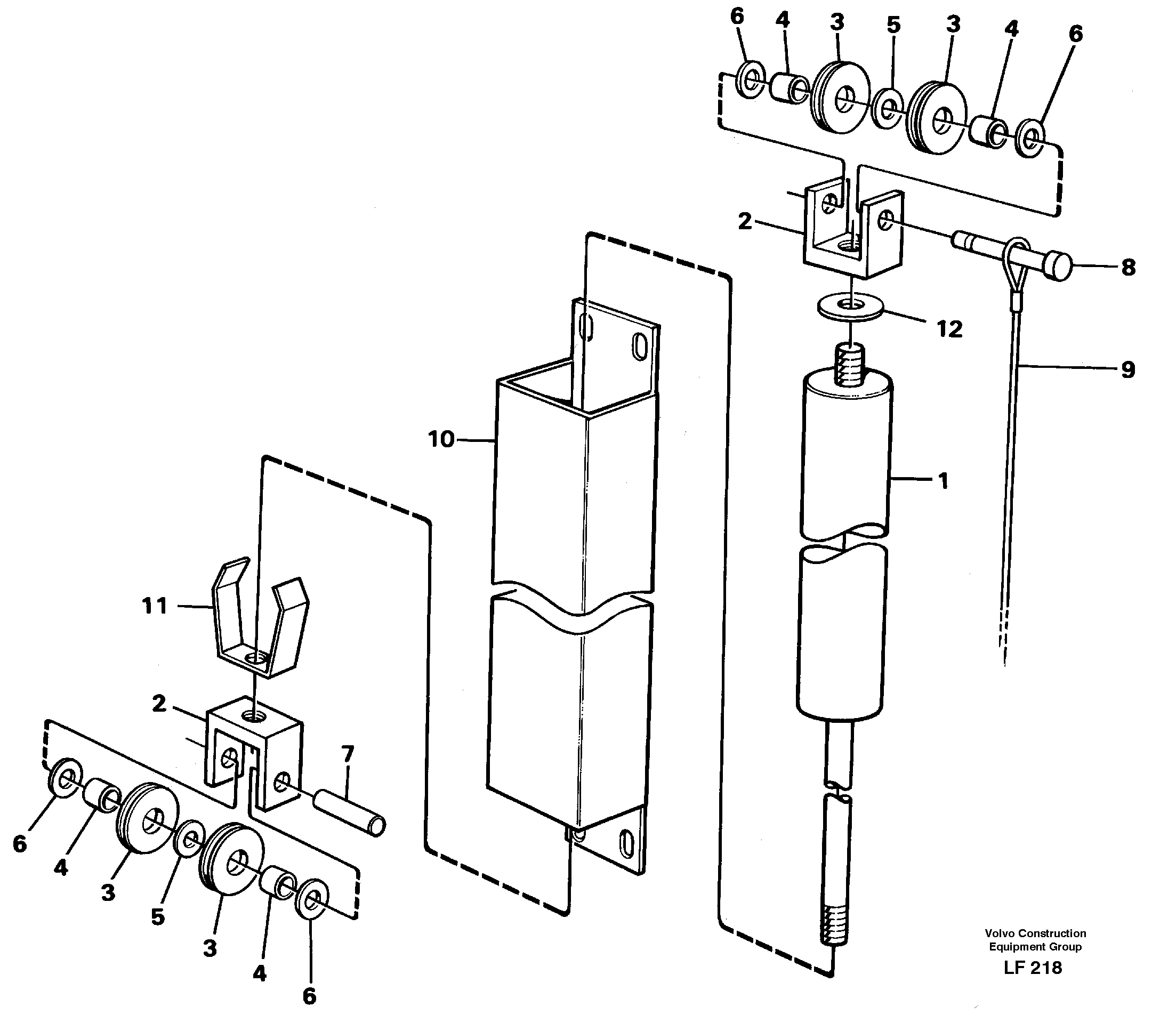 6 4 3 5 3 4 6

2

8

12

9

10

1

11

2

7

6 4 3 5 3 4 6

Volvo Construction Equipment Group
LF 218