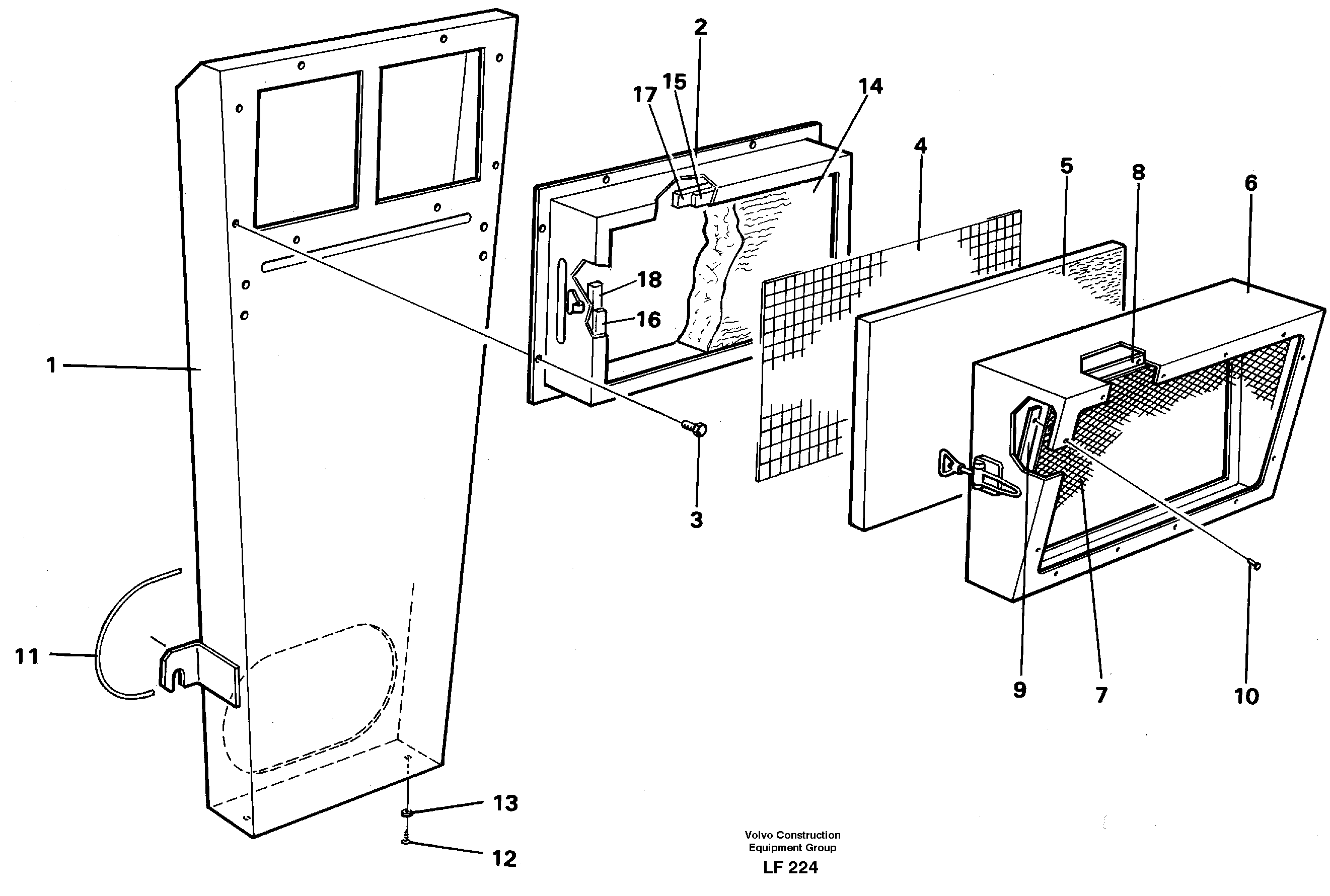 2
17
15
14
4
5
8
6
18
16
1
3
11
9
7
10
13
12

Volvo Construction Equipment Group
LF 224