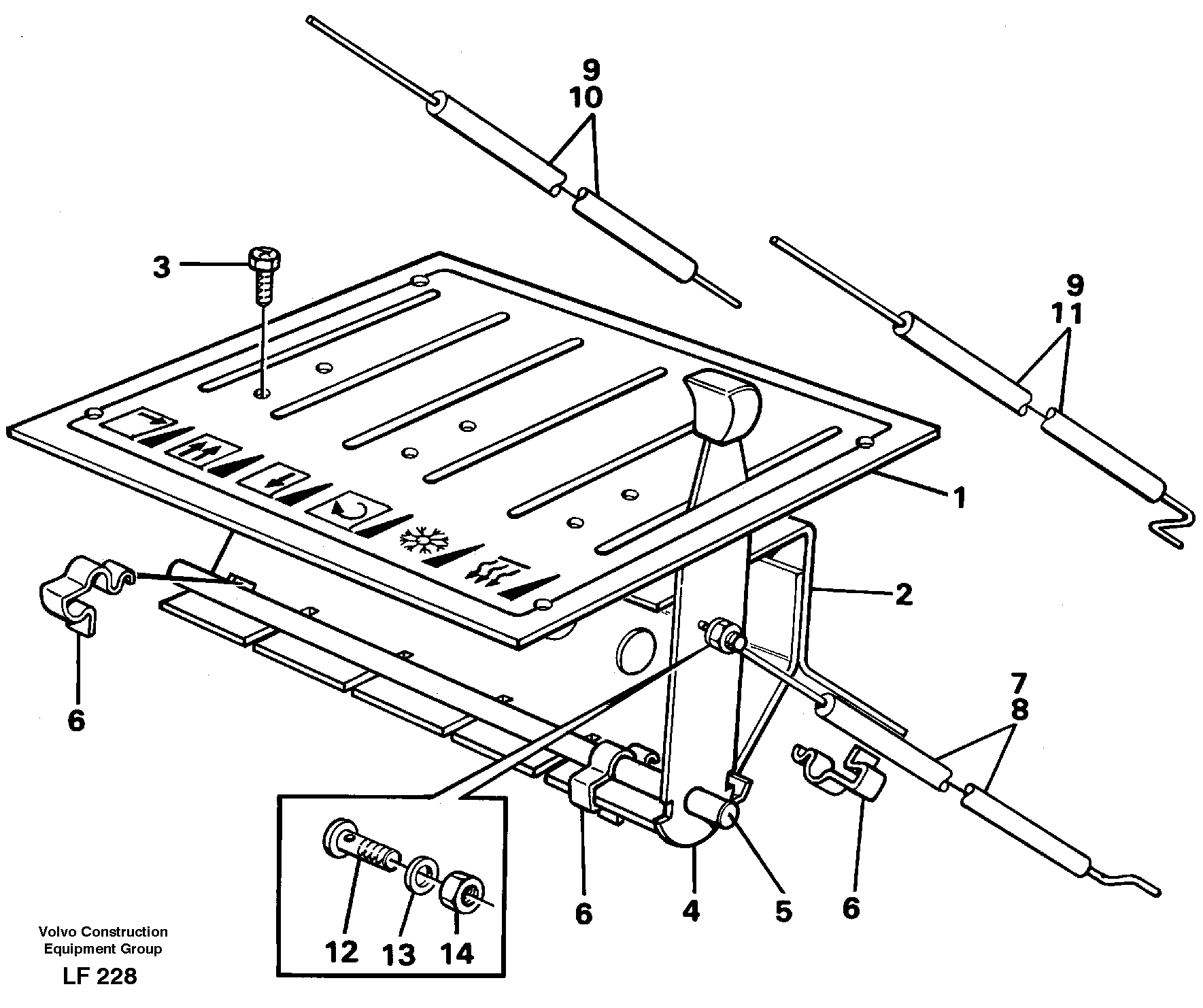 9
10

3

9
11

1

2

6

7
8

6
4
5
6

12
13
14

Volvo Construction
Equipment Group

LF 228