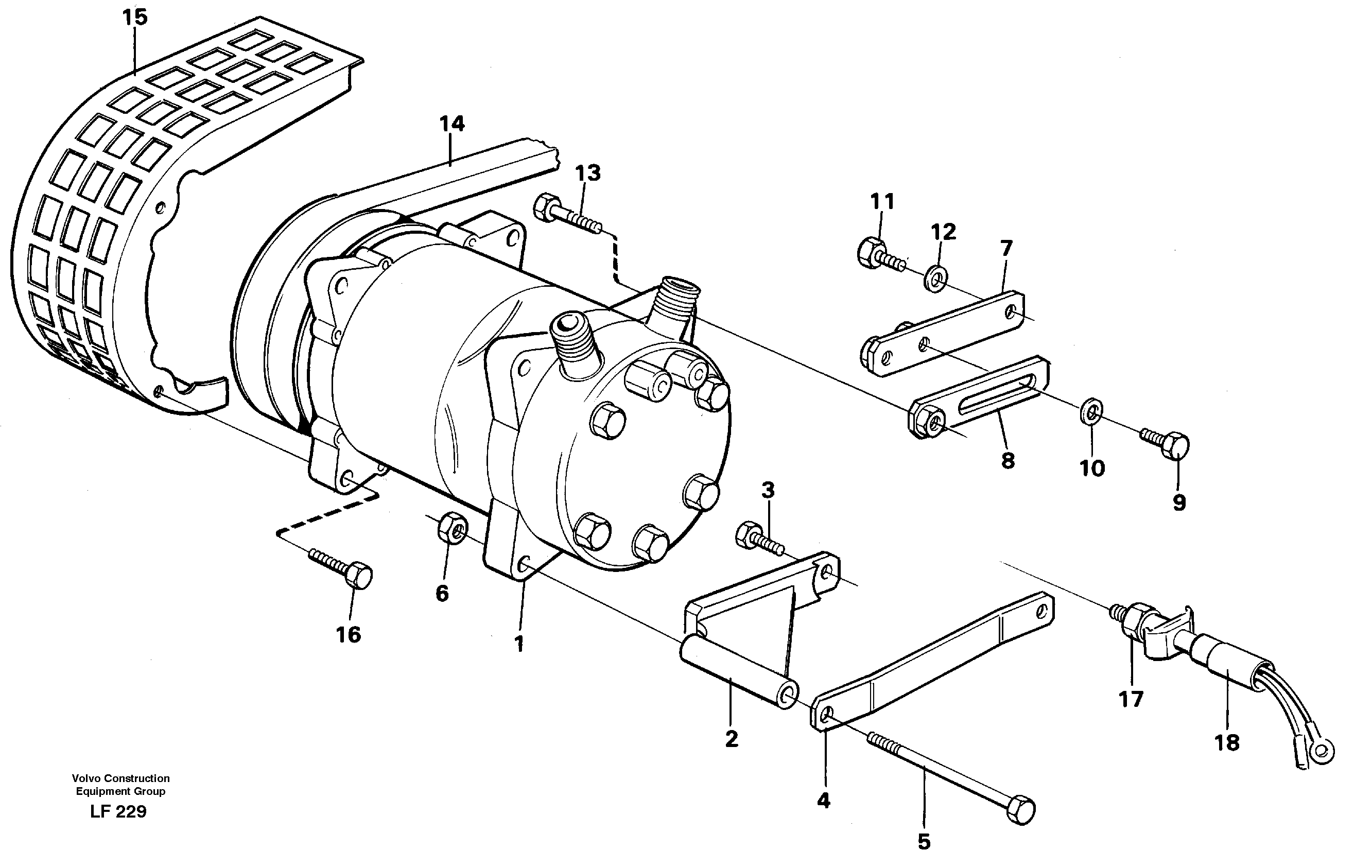 15

14

13

11

12

7

8

10

9

3

6

16

1

2

4

5

17

18

Volvo Construction
Equipment Group
LF 229