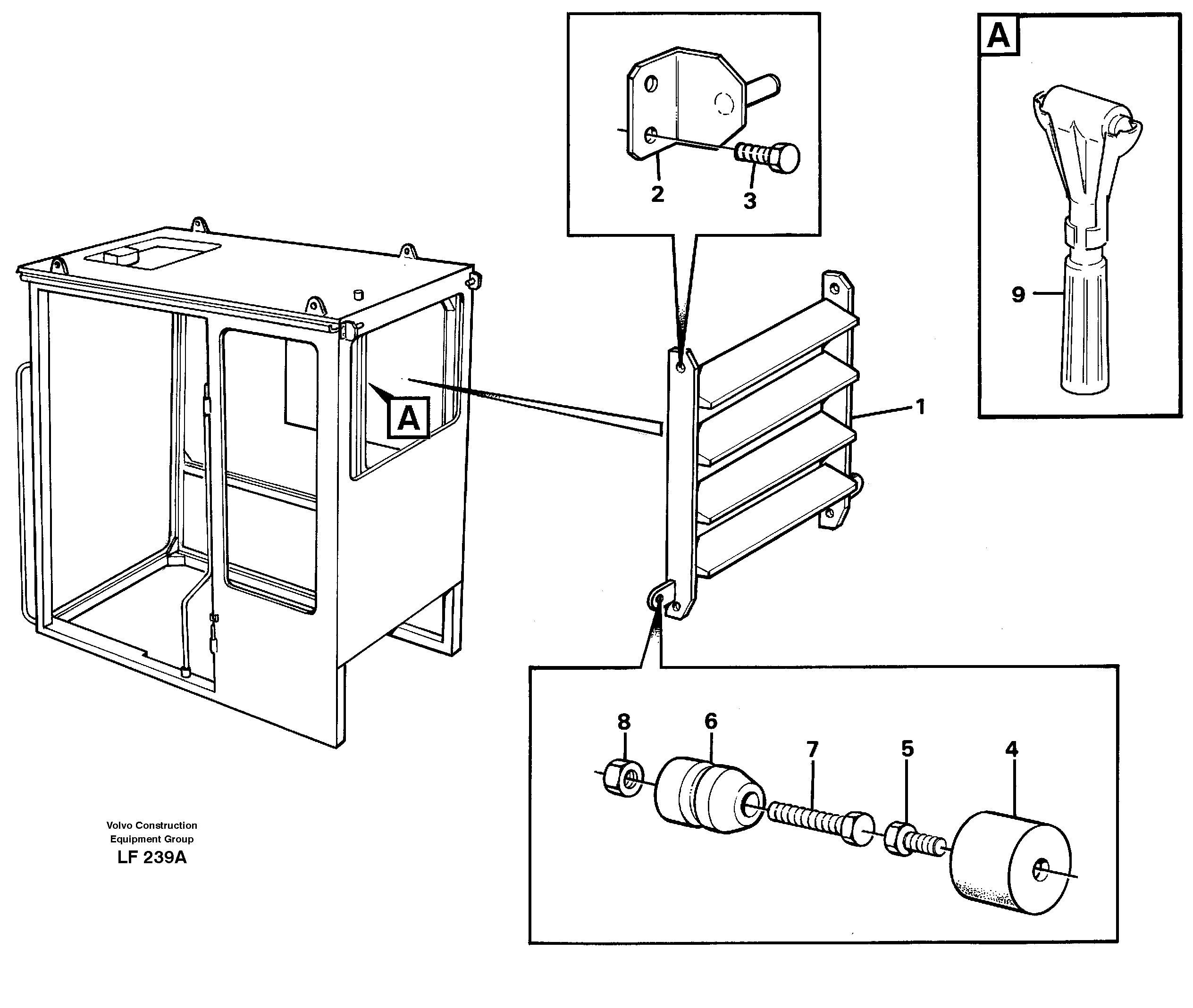 2
3
A
9
A
1
8
6
7
5
4
Volvo Construction Equipment Group
LF 239A