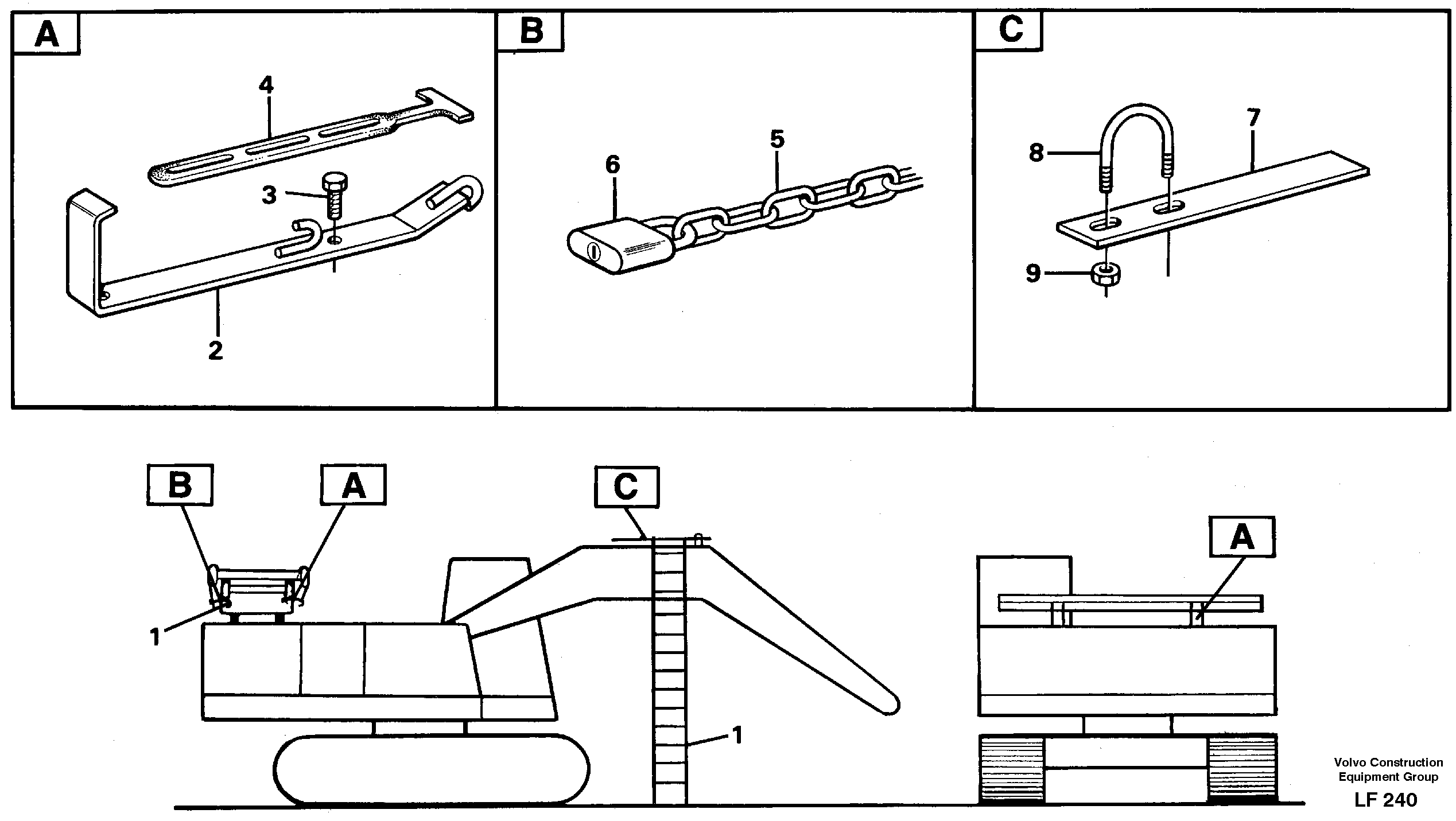 A

4

3

2

B

6

5

C

8

7

9

B

A

C

A

1

1

Volvo Construction Equipment Group

LF 240