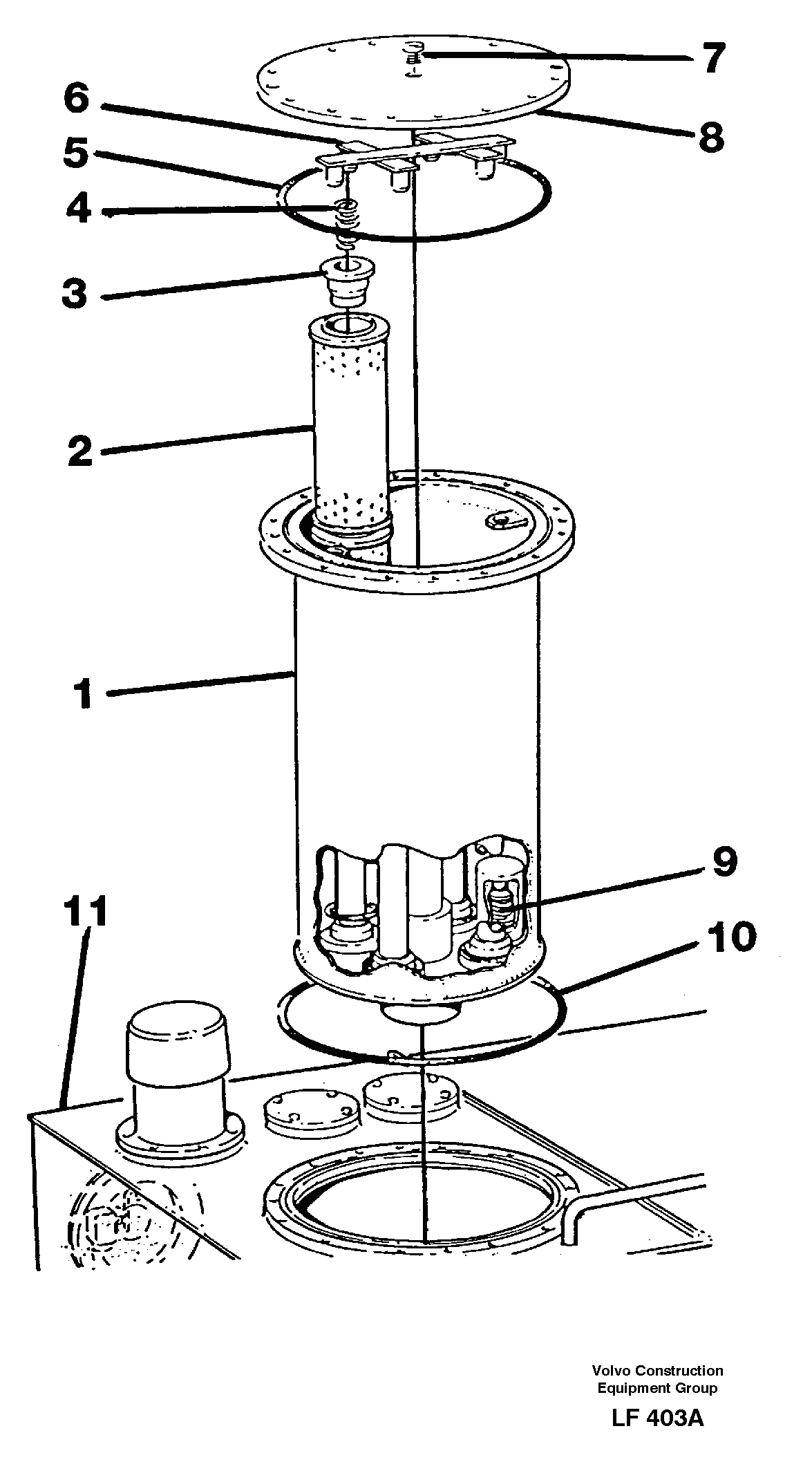 7
6
8
5
4
3
2
1
9
11
10

Volvo Construction Equipment Group

LF 403A