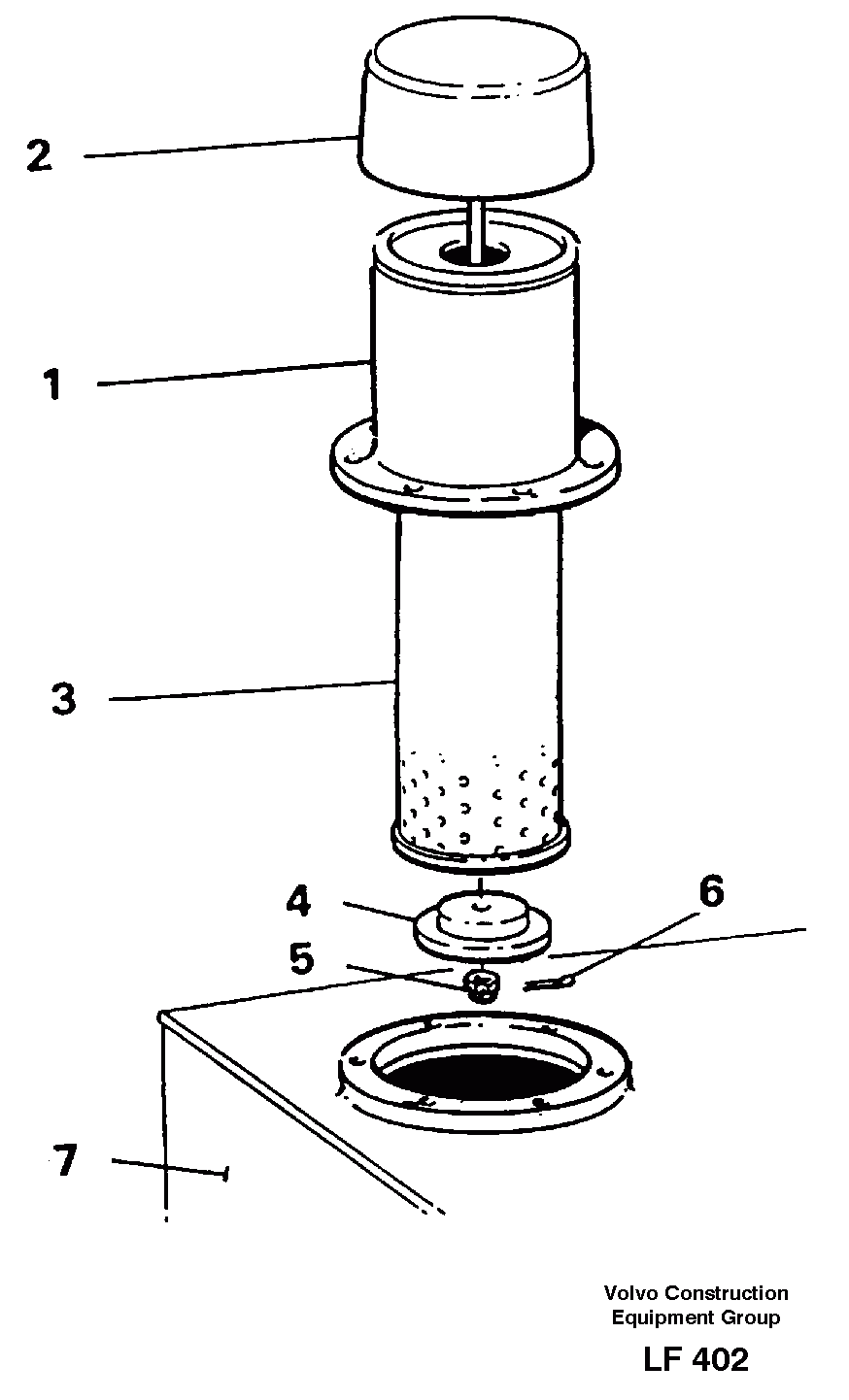 2
1
3
4
6
5
7

Volvo Construction Equipment Group

LF 402