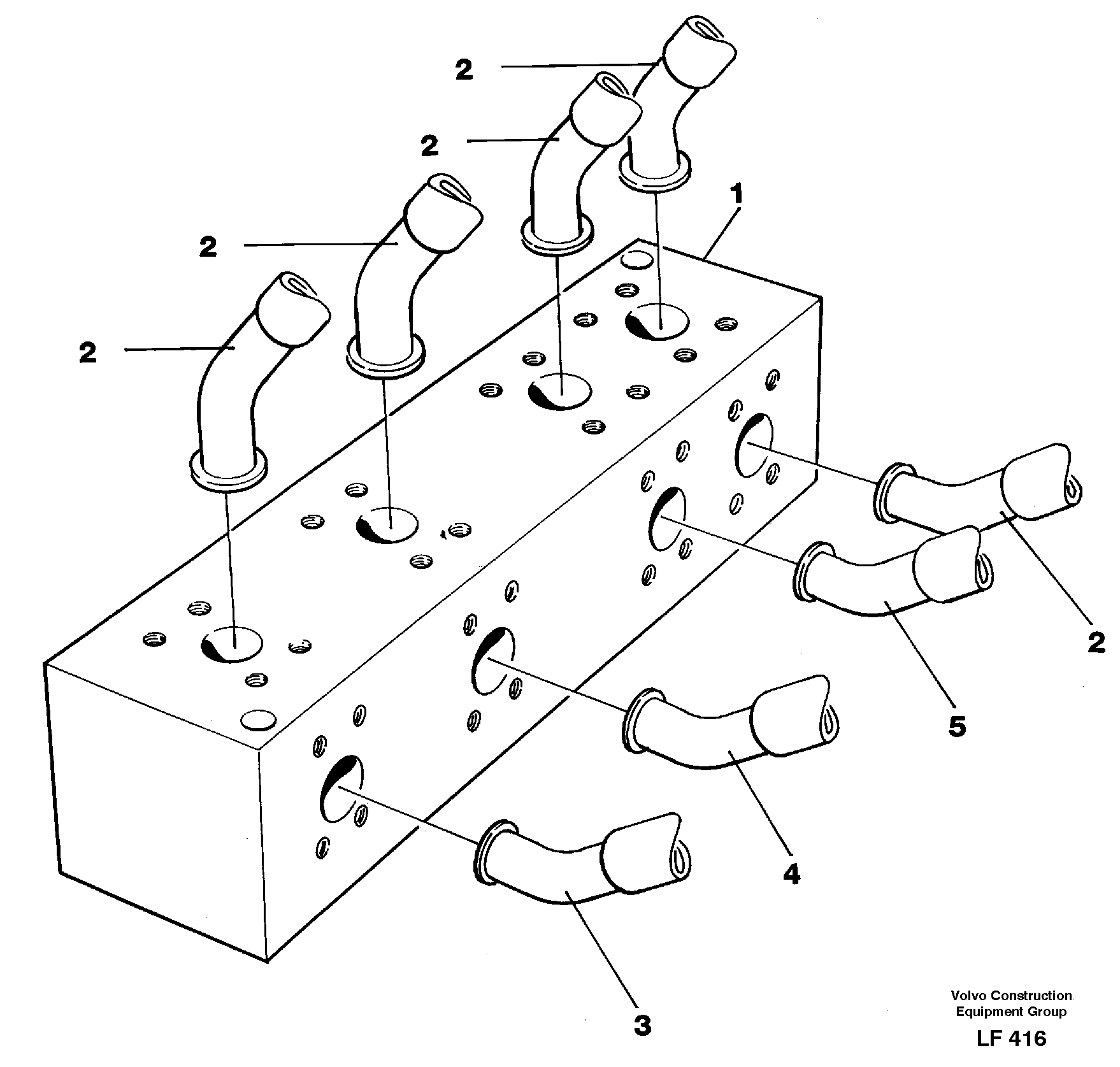 2
2
1
2
2
2
5
4
3
Volvo Construction Equipment Group
LF 416