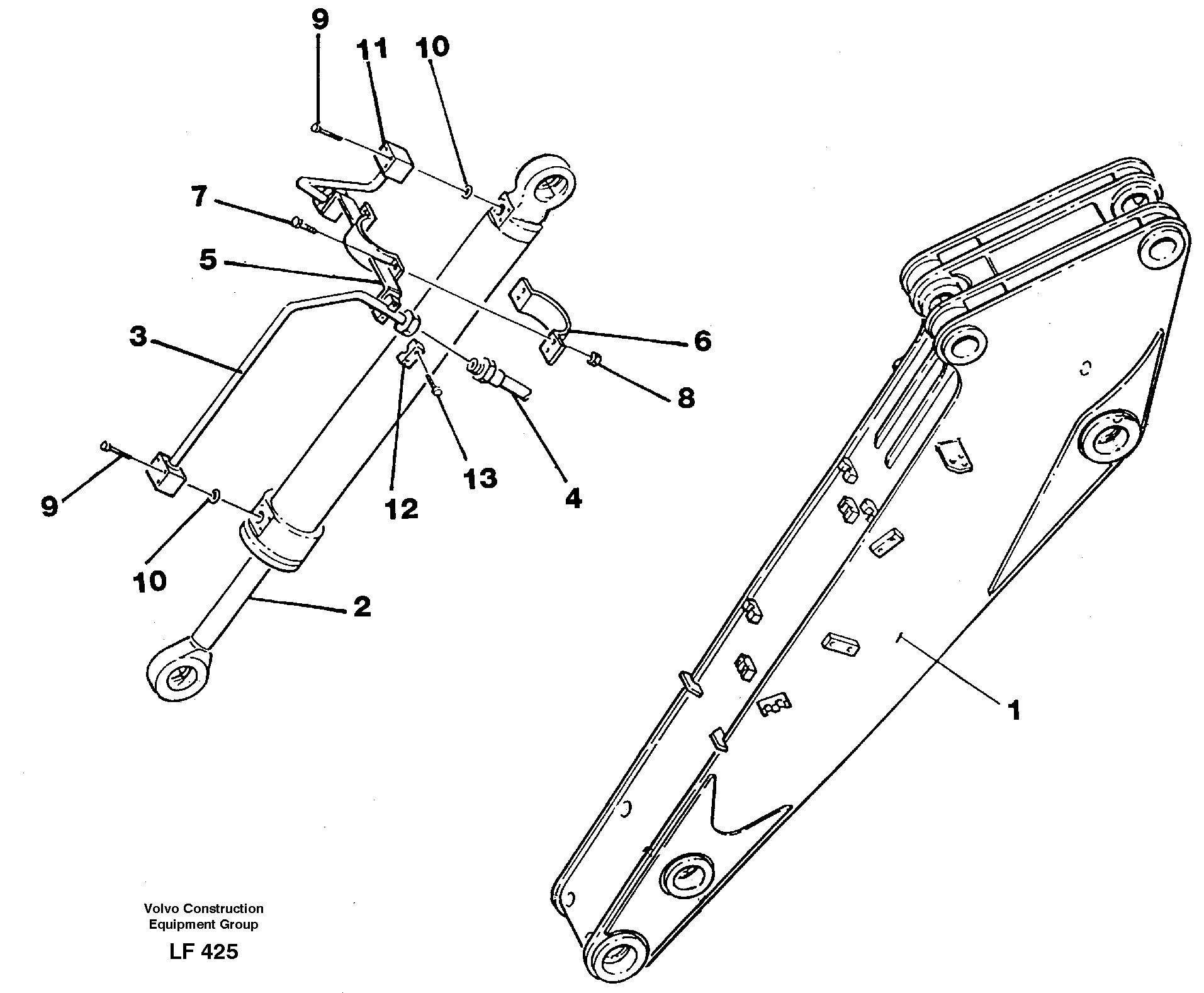 9
11
10
7
5
3
6
8
13
4
12
9
10
2
1

Volvo Construction Equipment Group

LF 425