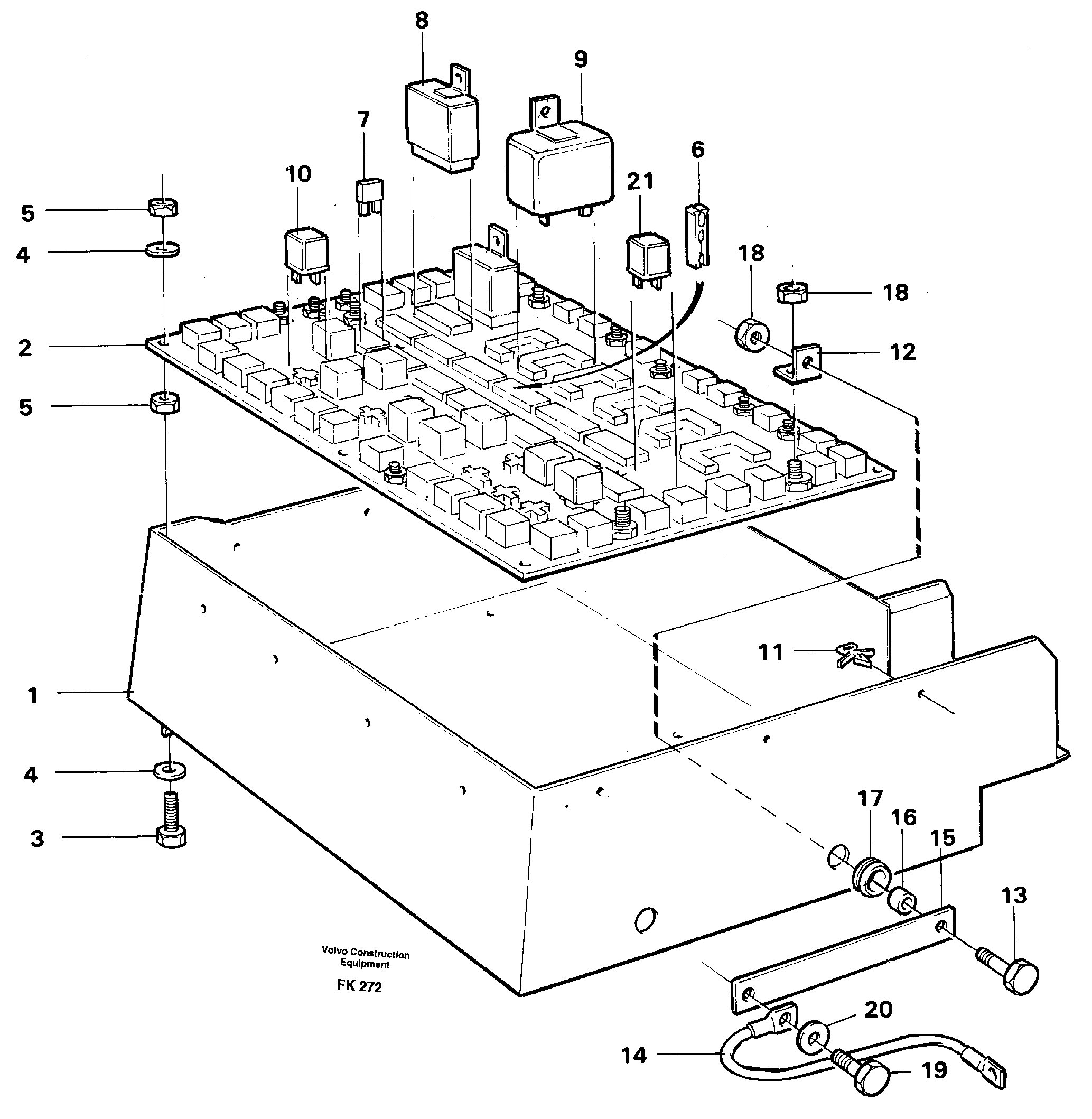 8
9
7
6
10
21
5
4
18
18
2
12
5
11
1
4
3
17
16
15
13
Volvo Construction Equipment
FK 272
20
14
19