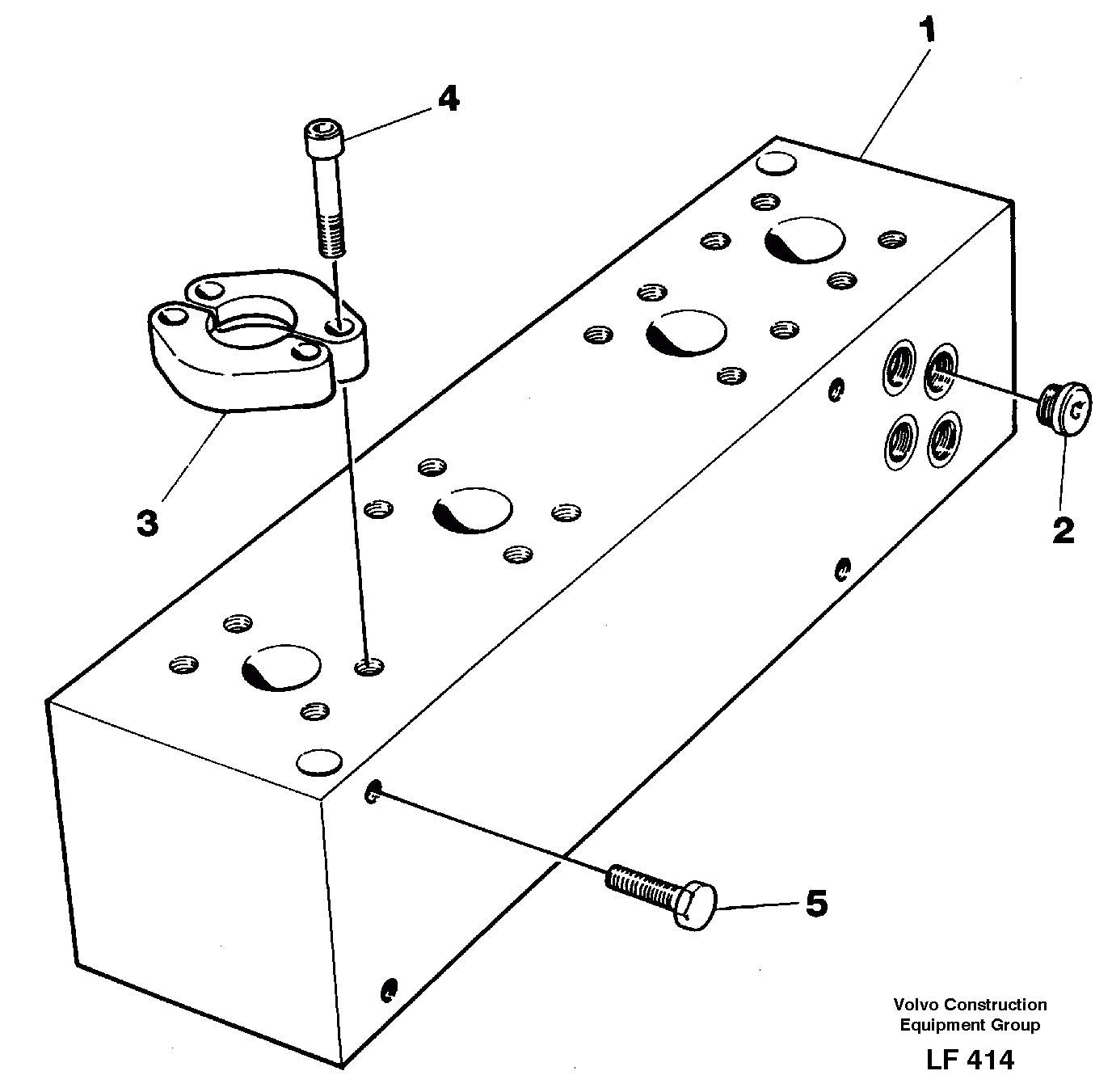 1

4

3

2

5

Volvo Construction Equipment Group

LF 414