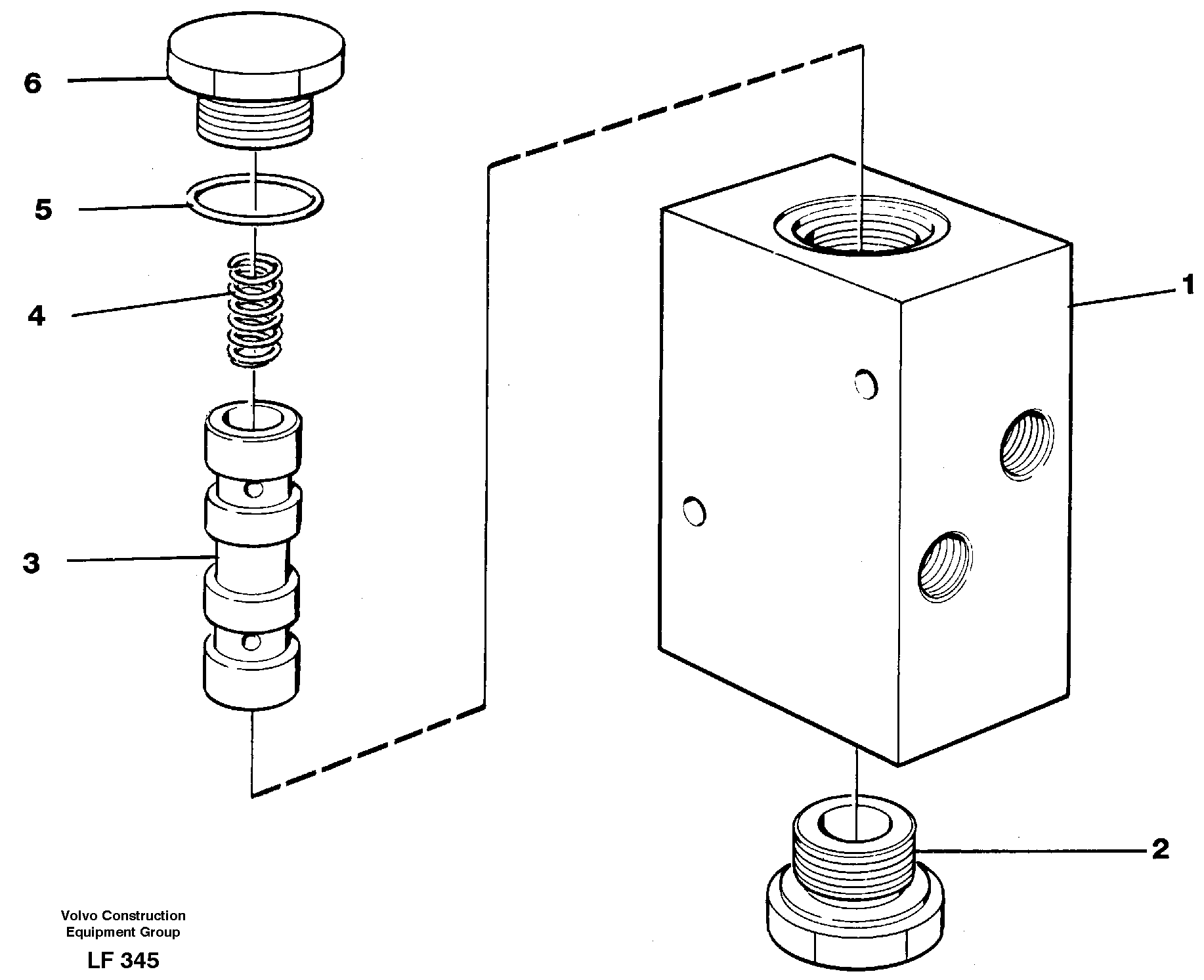 6

5

4

3

1

2

Volvo Construction Equipment Group

LF 345