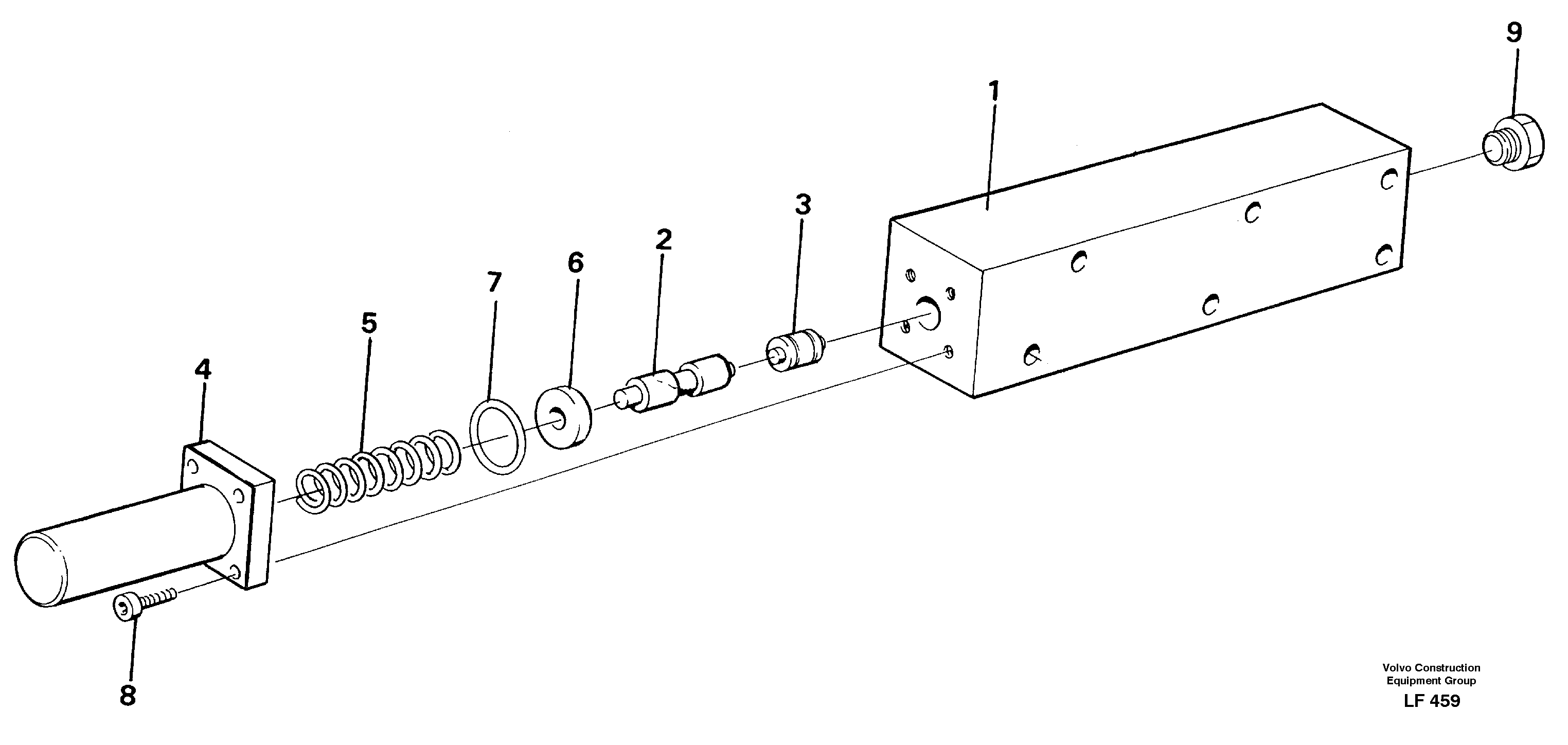 9
1
3
2
6
7
5
4
8

Volvo Construction Equipment Group
LF 459