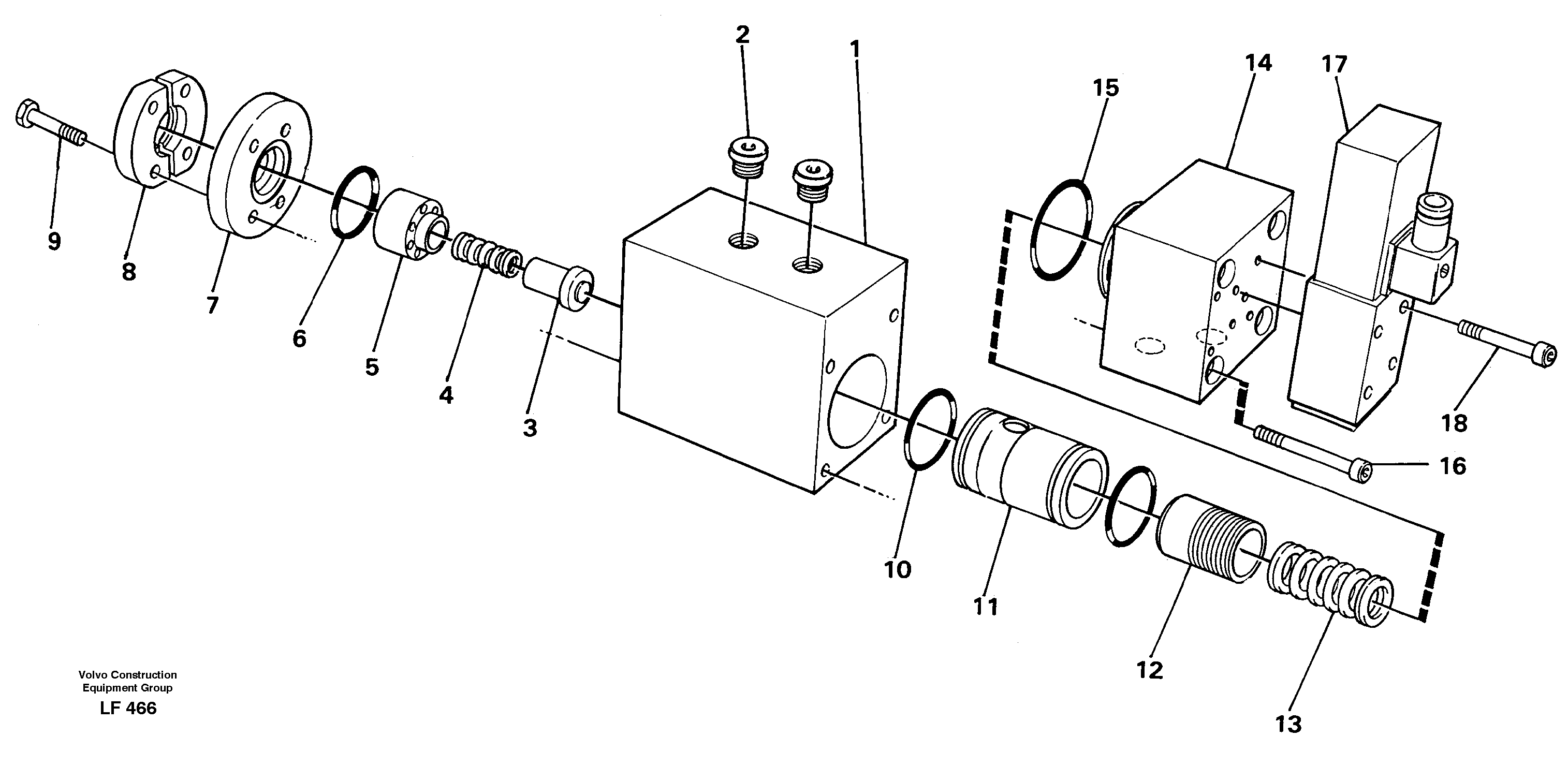 2
1
14
17
15
9
8
7
6
5
4
3
18
16
10
11
12
13

Volvo Construction Equipment Group
LF 466