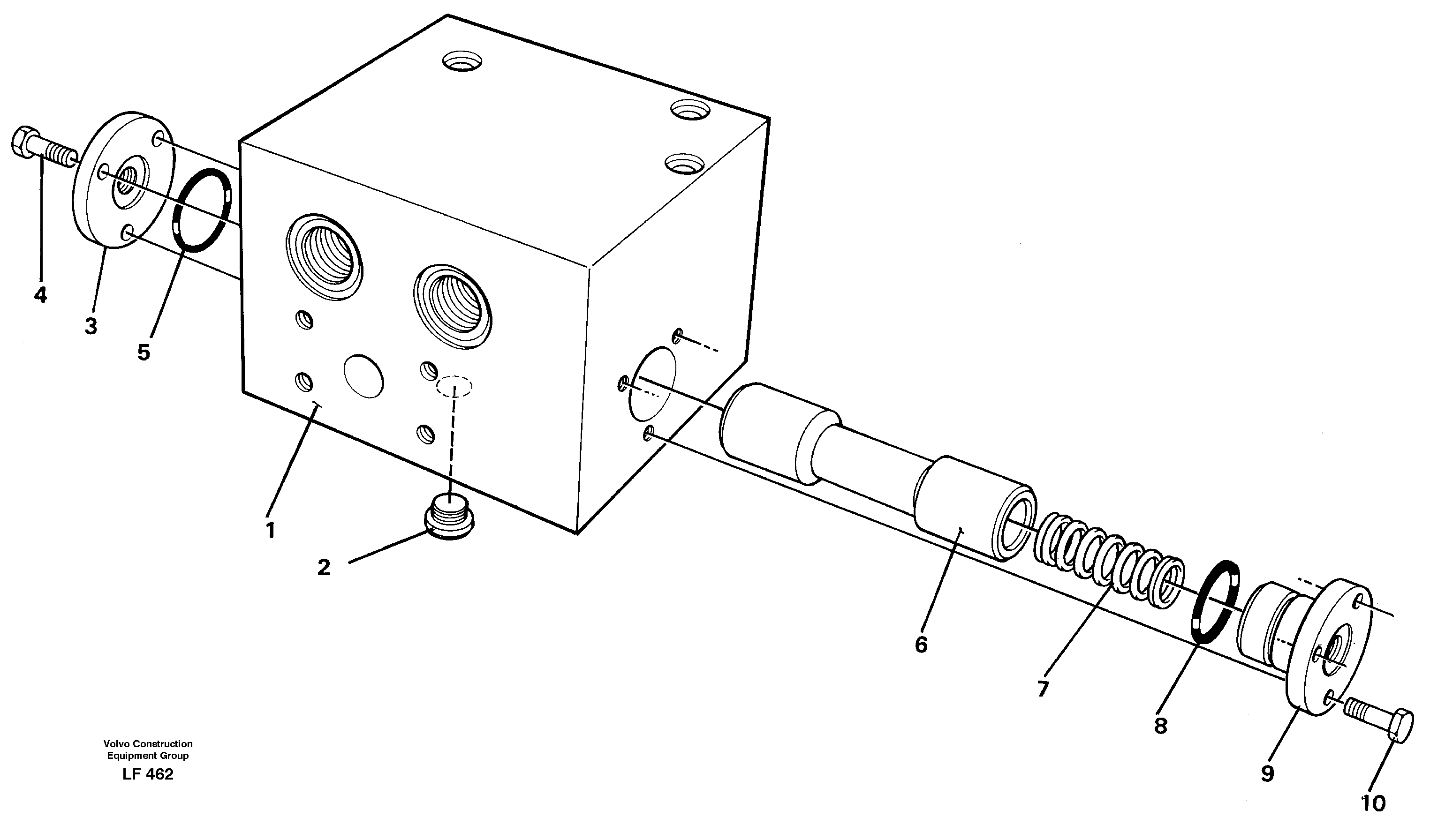 4
3
5
1
2
6
7
8
9
10

Volvo Construction
Equipment Group
LF 462