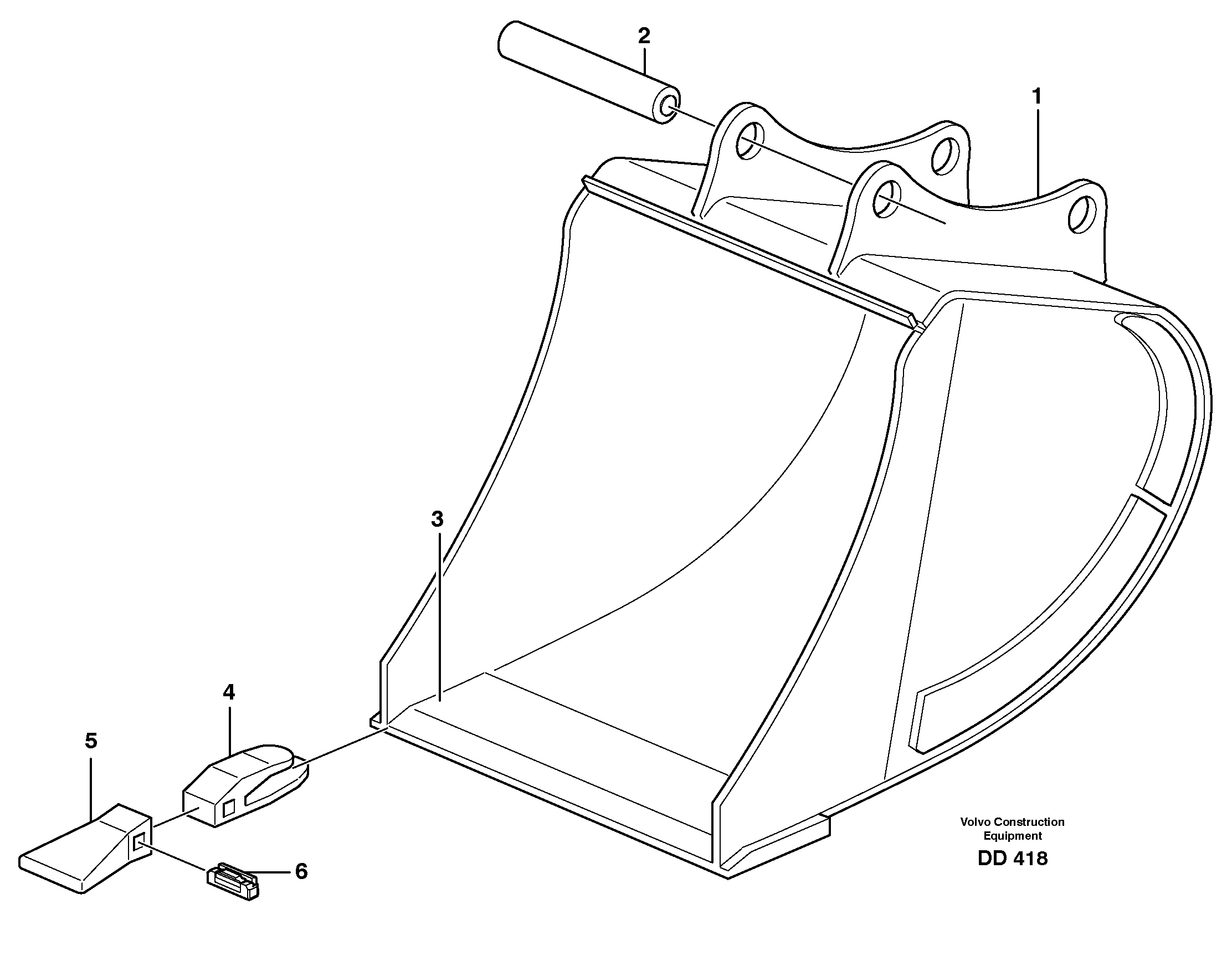 2

1

3

4

5

6

Volvo Construction Equipment

DD 418