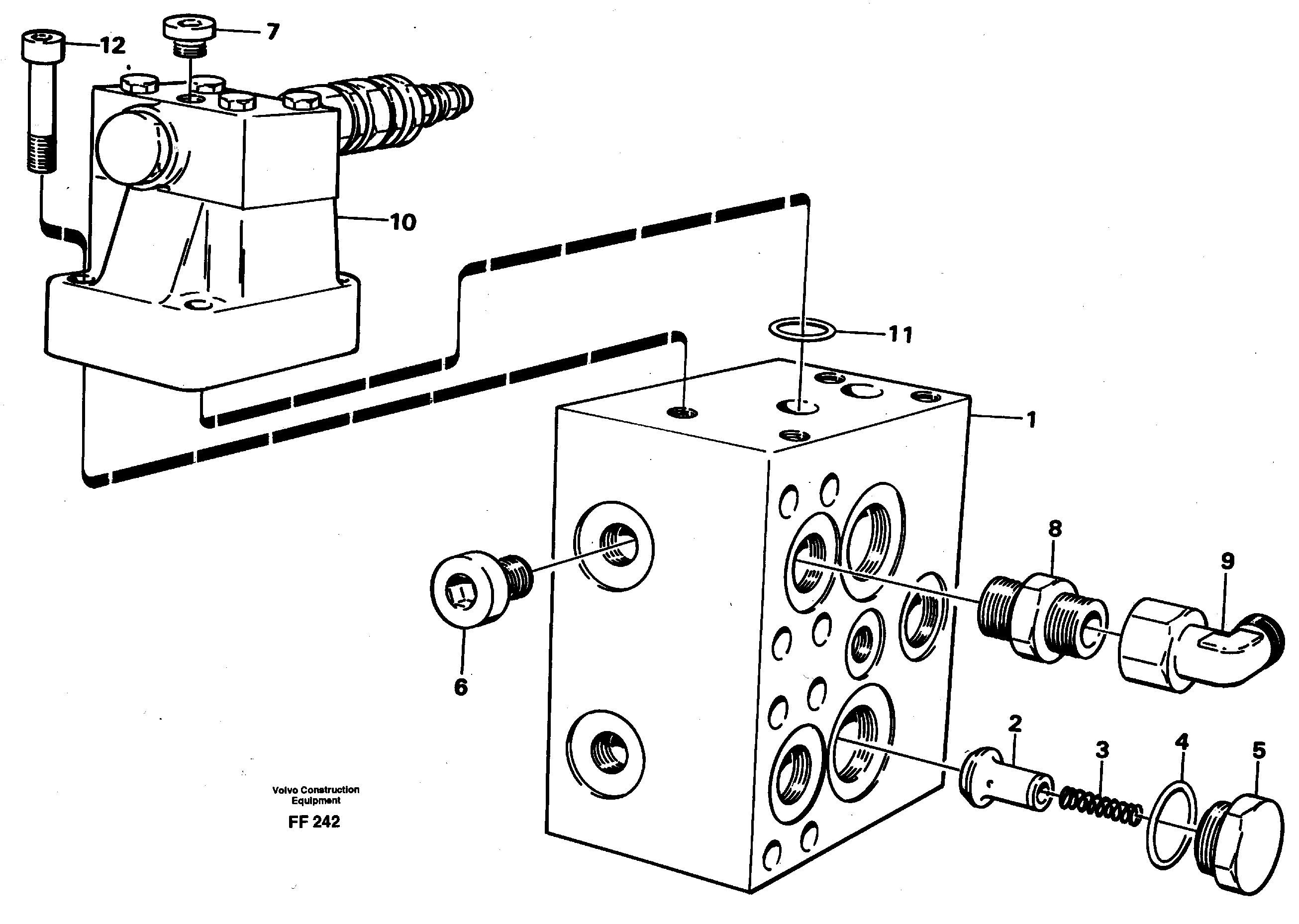 12
7
10
11
1
8
9
6
2
3
4
5
Volvo Construction Equipment
FF 242