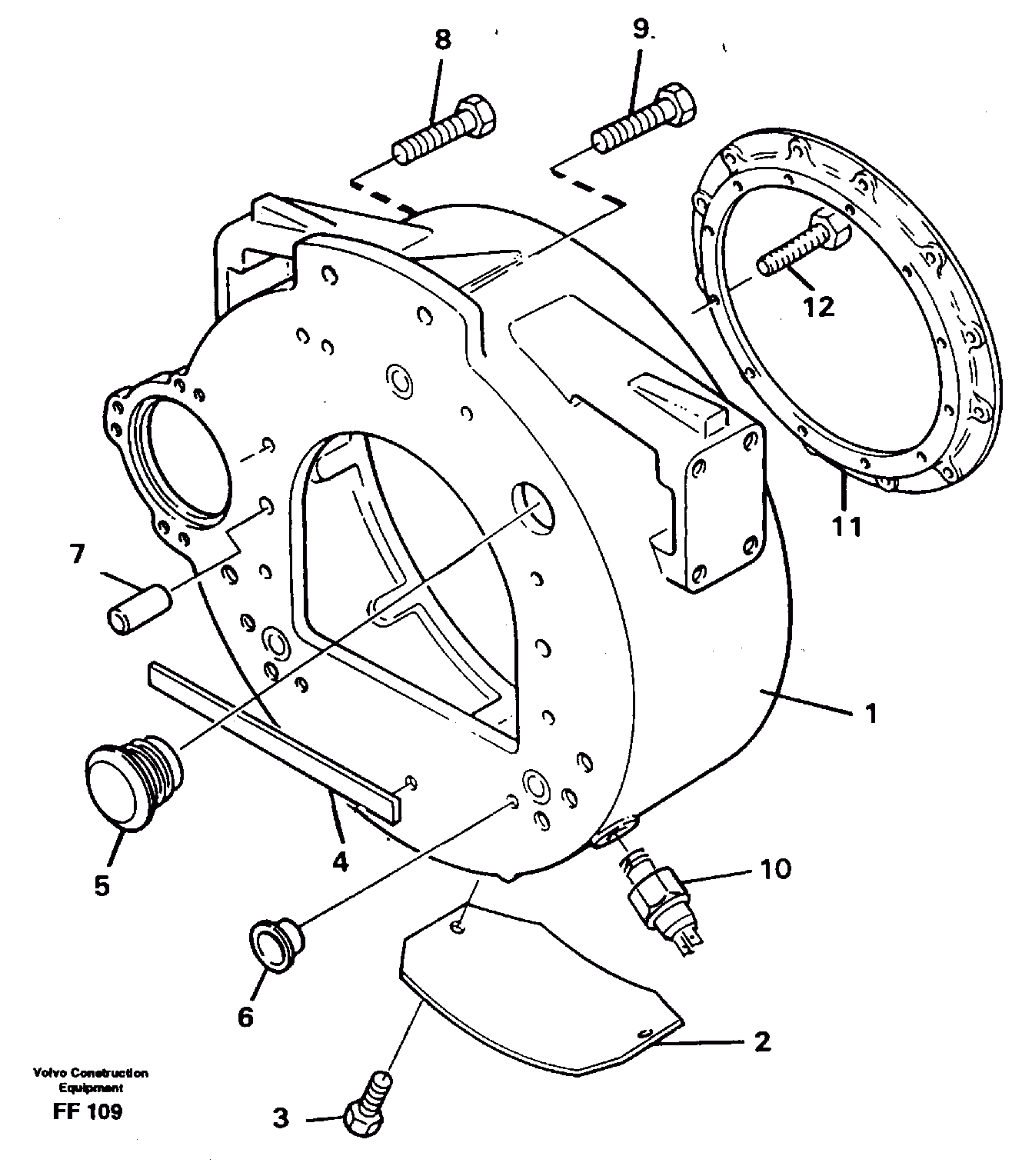 8
9.
12
11
7
1
5
4
10
6
2
3
Volvo Construction Equipment
FF 109