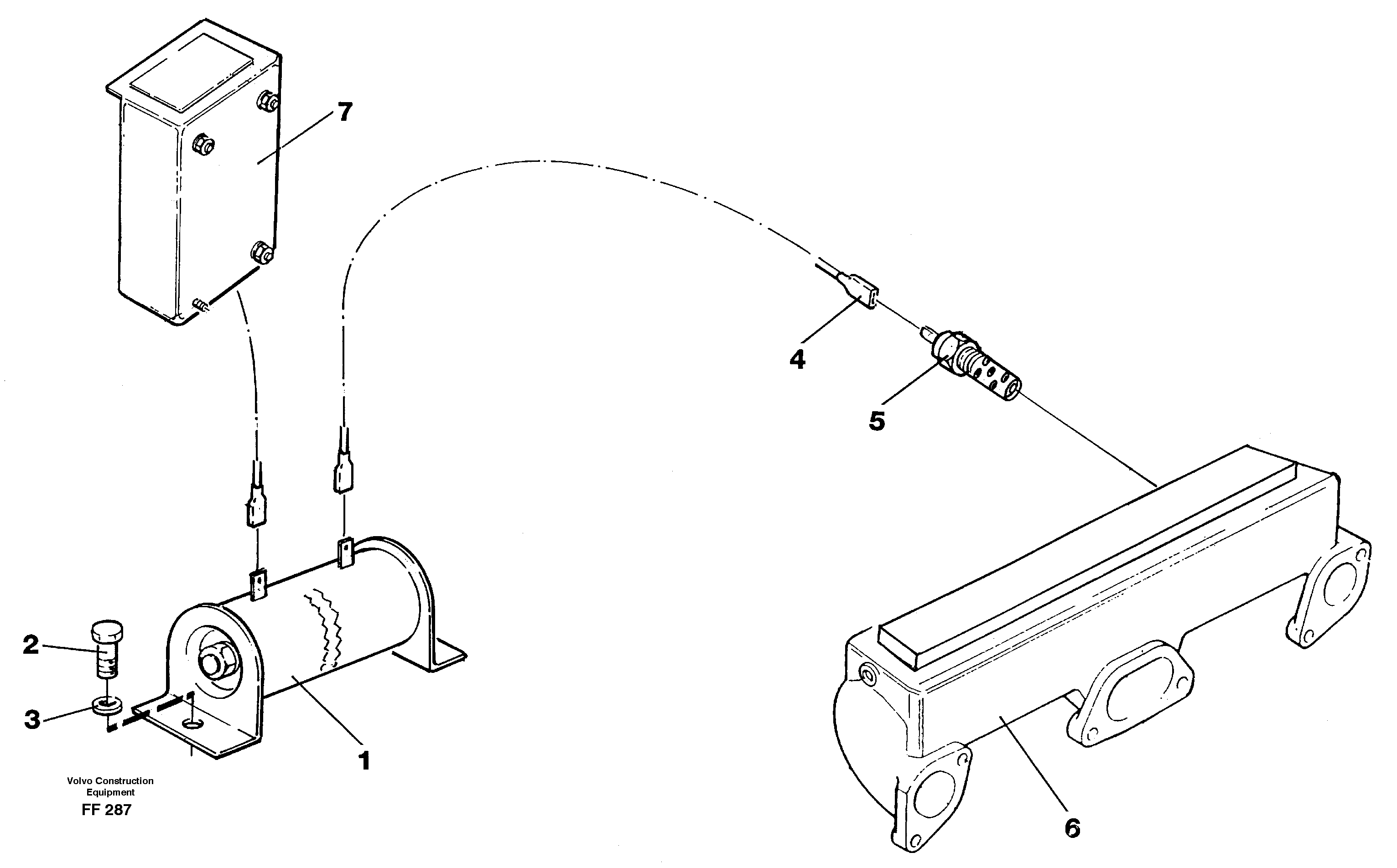 7

4

5

2

3

1

6

Volvo Construction Equipment
FF 287