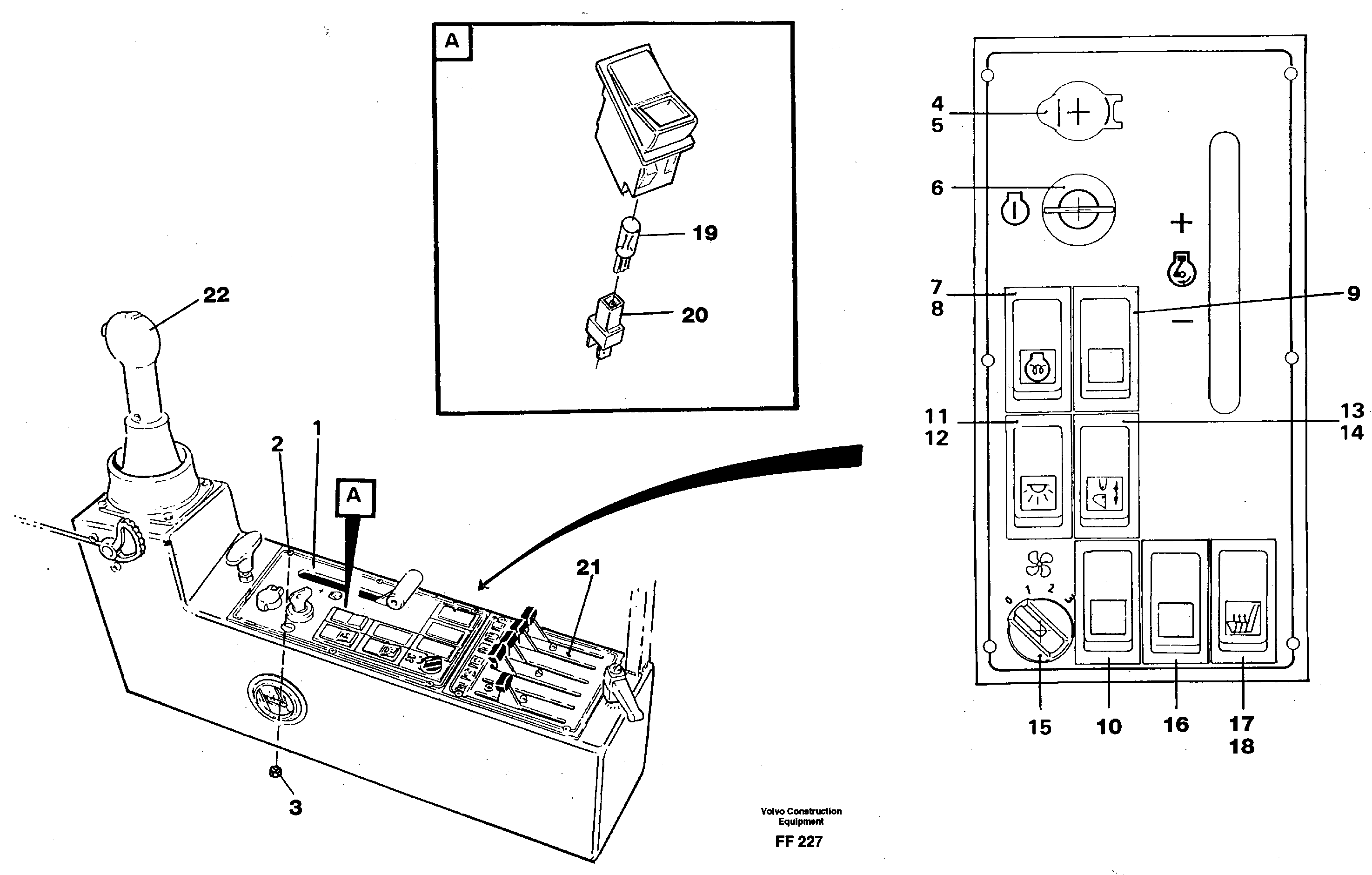 A

19

20

22

2

1

A

21

3

4
5

6

+

−

7
8

9

11
12

13
14

0 1 2 3

15

10

16

17
18

Volvo Construction Equipment

FF 227