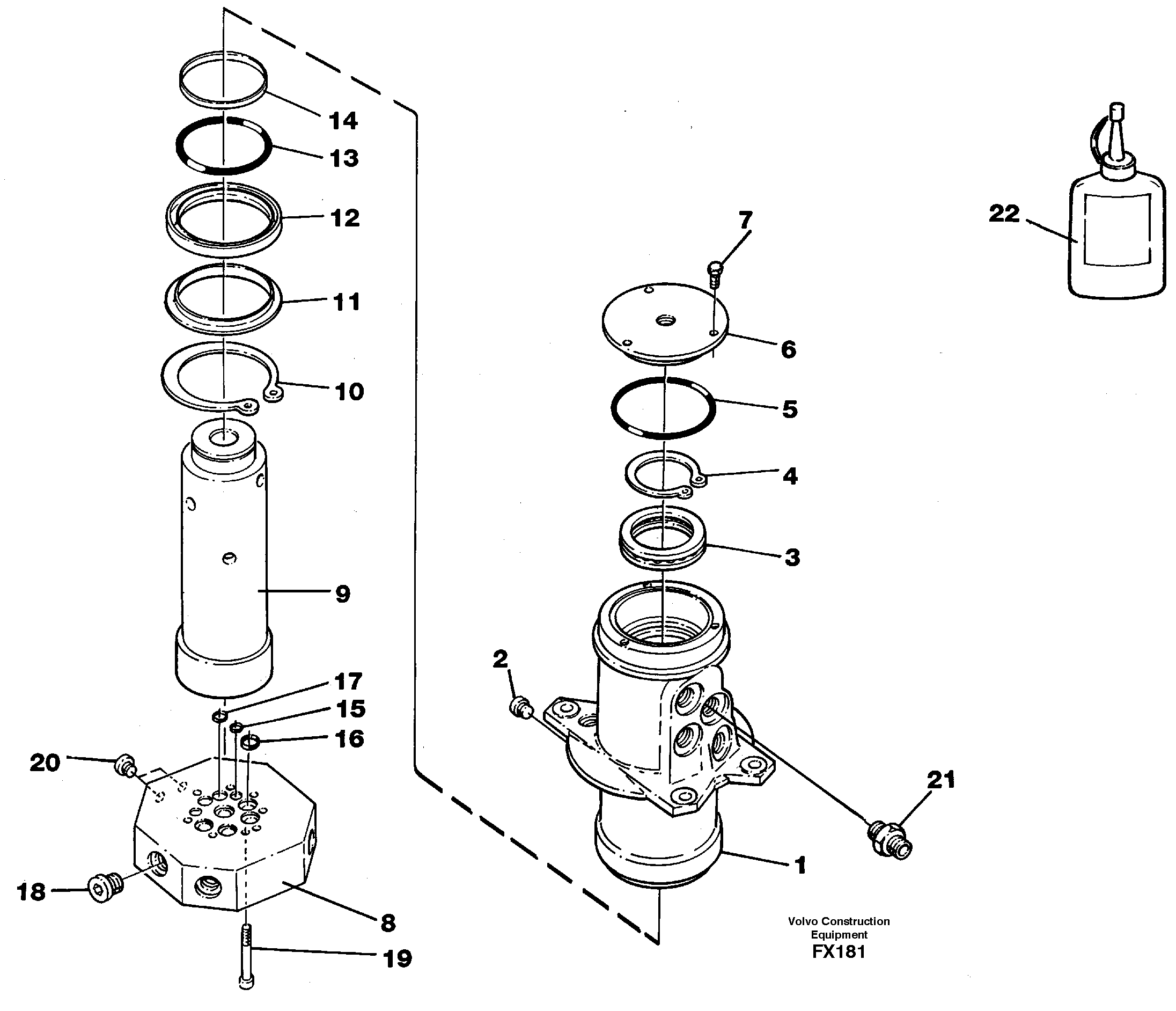 14
13
12
11
10
9
17
15
16
20
18
8
19
22
7
6
5
4
3
2
21
1

Volvo Construction Equipment
FX181